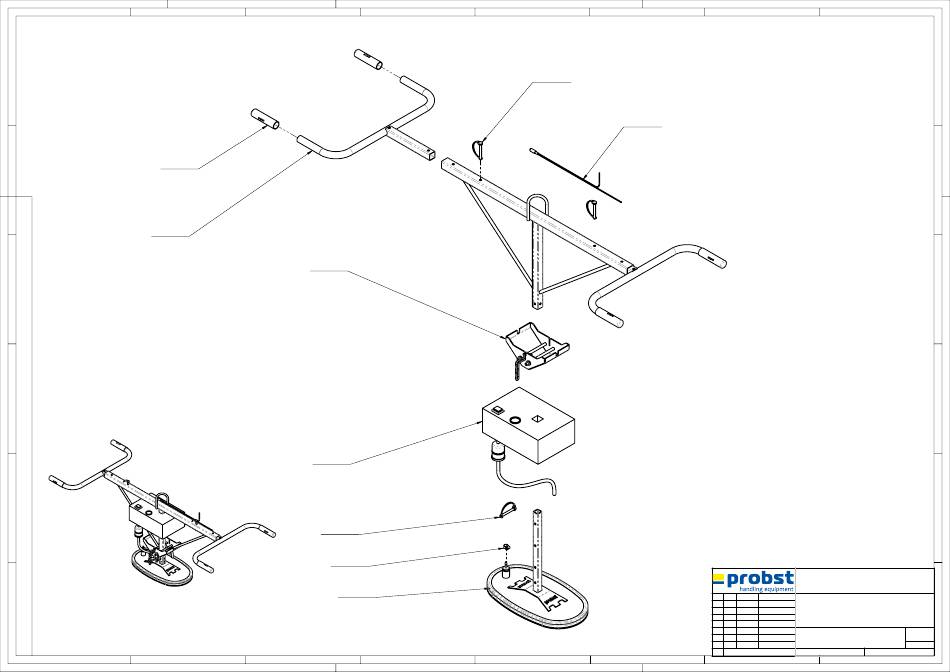 probst
handling equipment