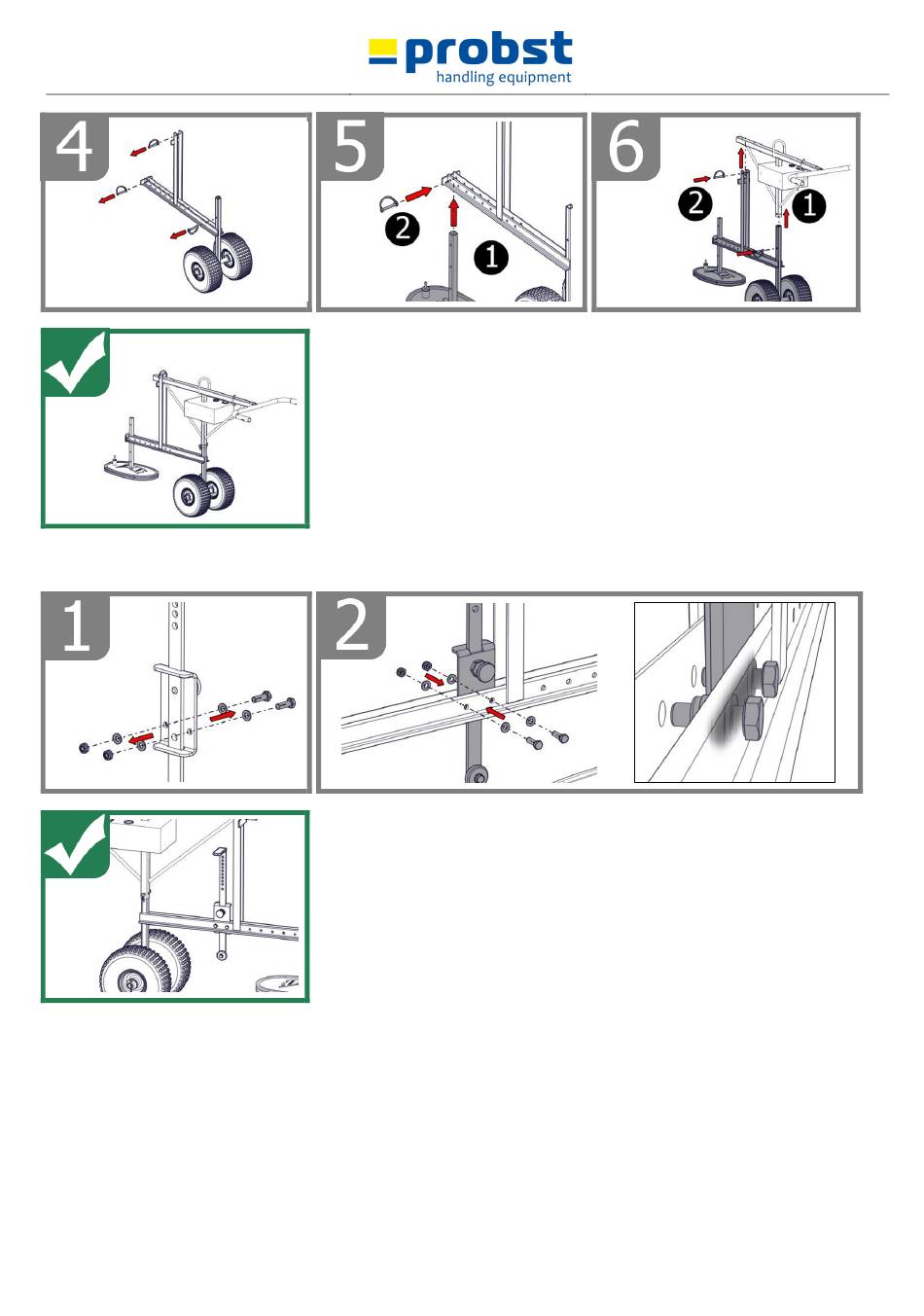 probst
handling equipment

4

5

2

1

6

2

1

1

2