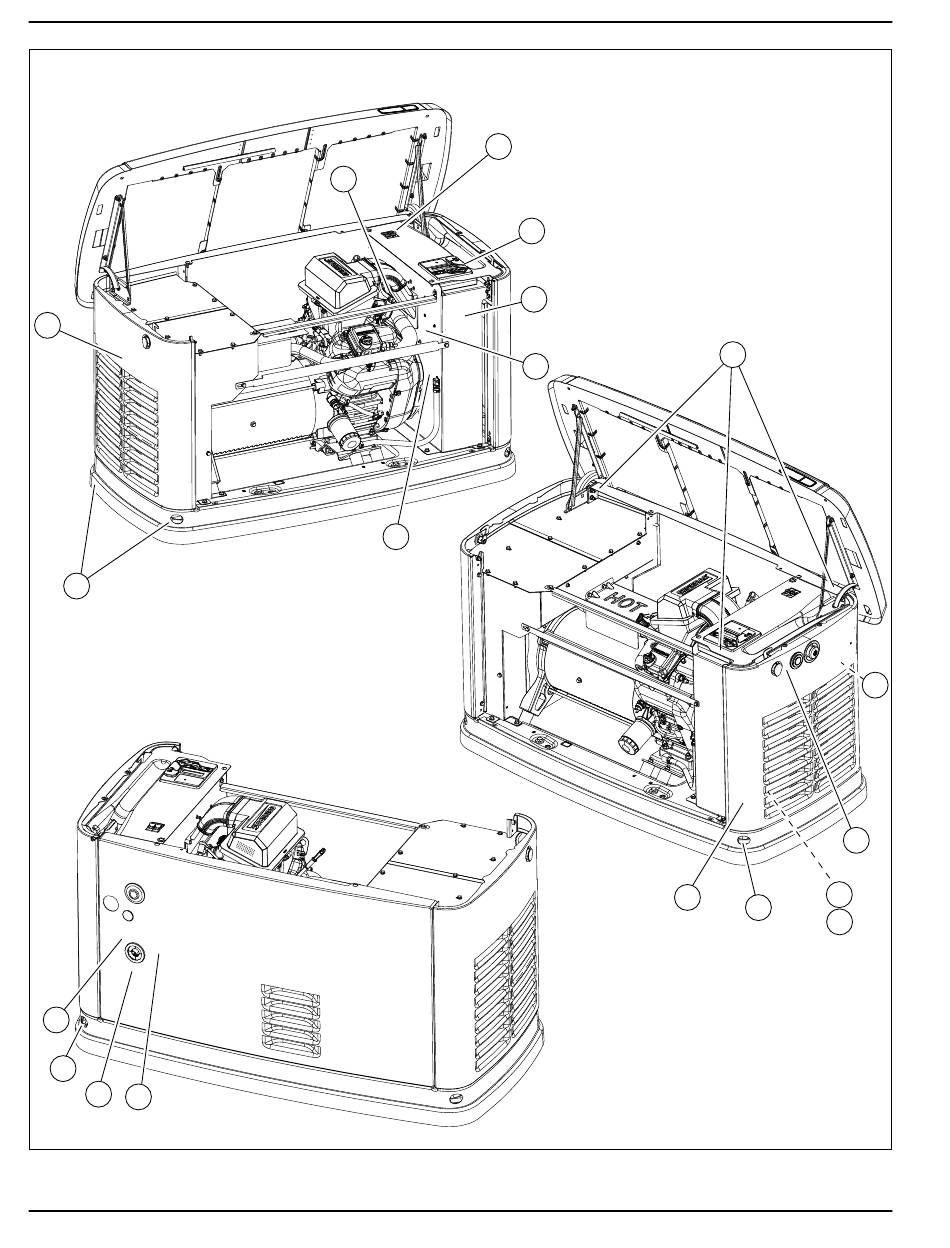 HOT