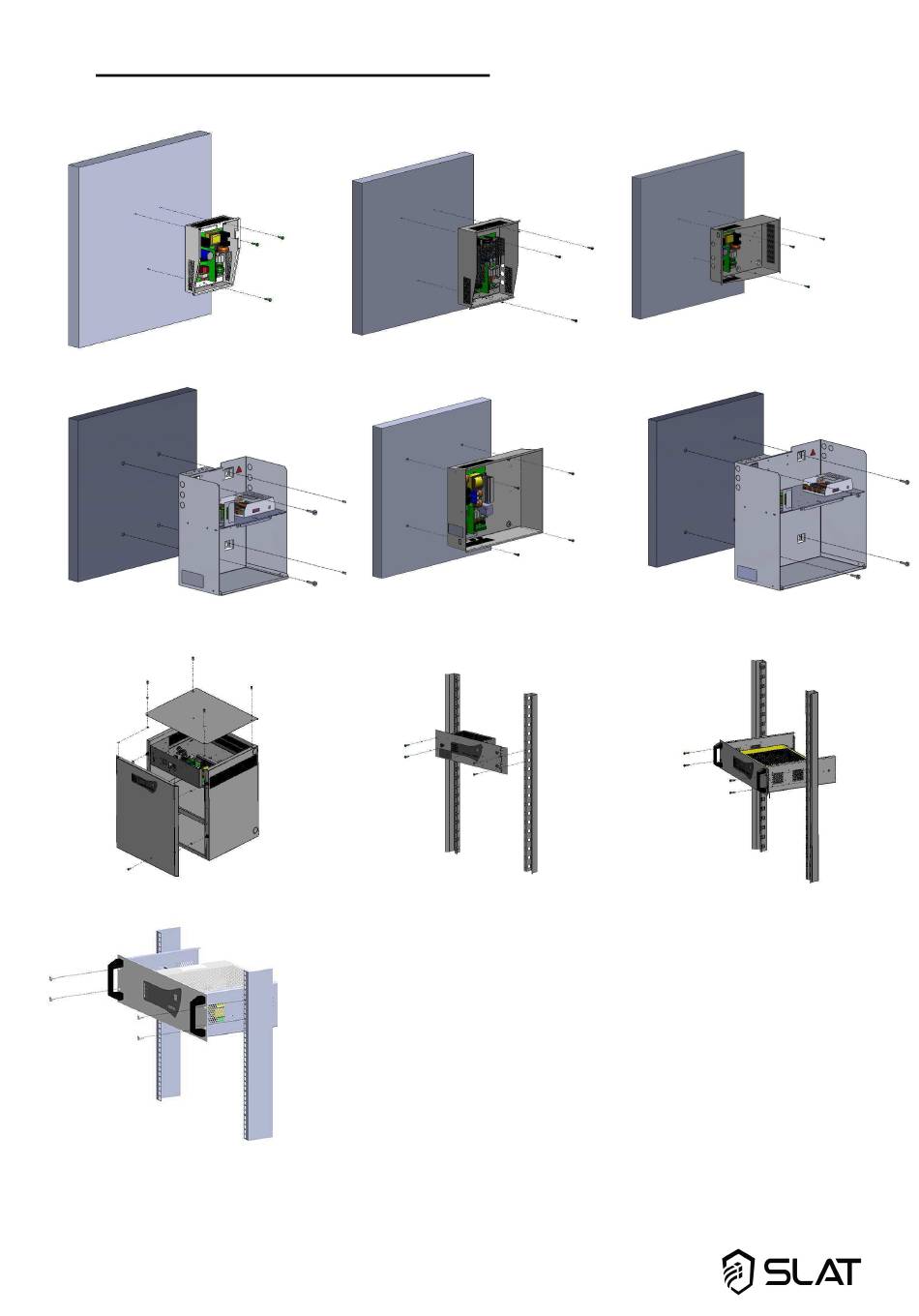 SLAT