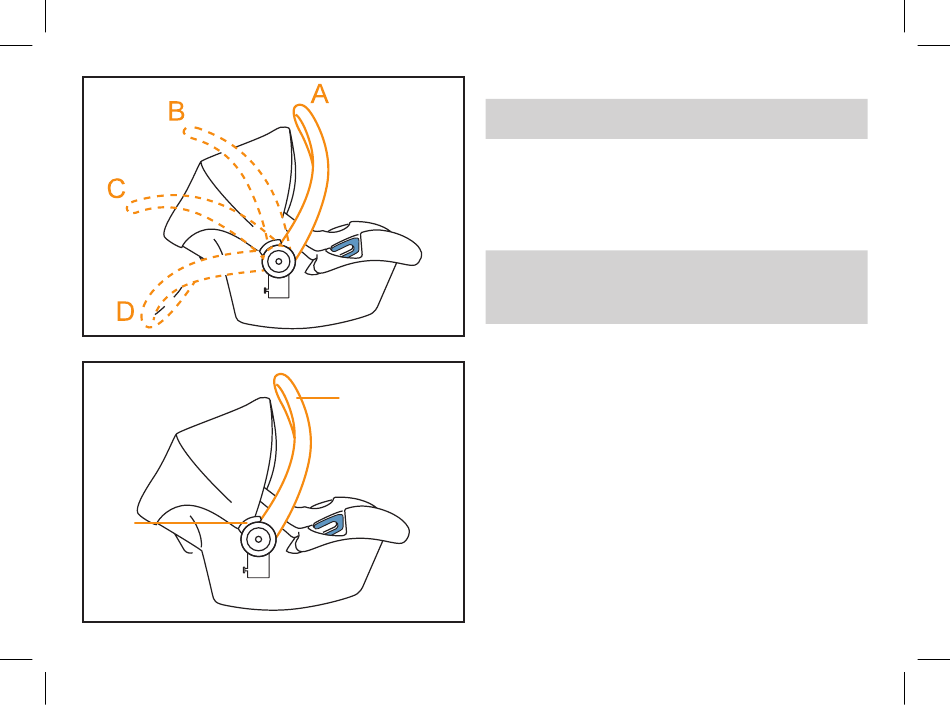 A
B
C
D