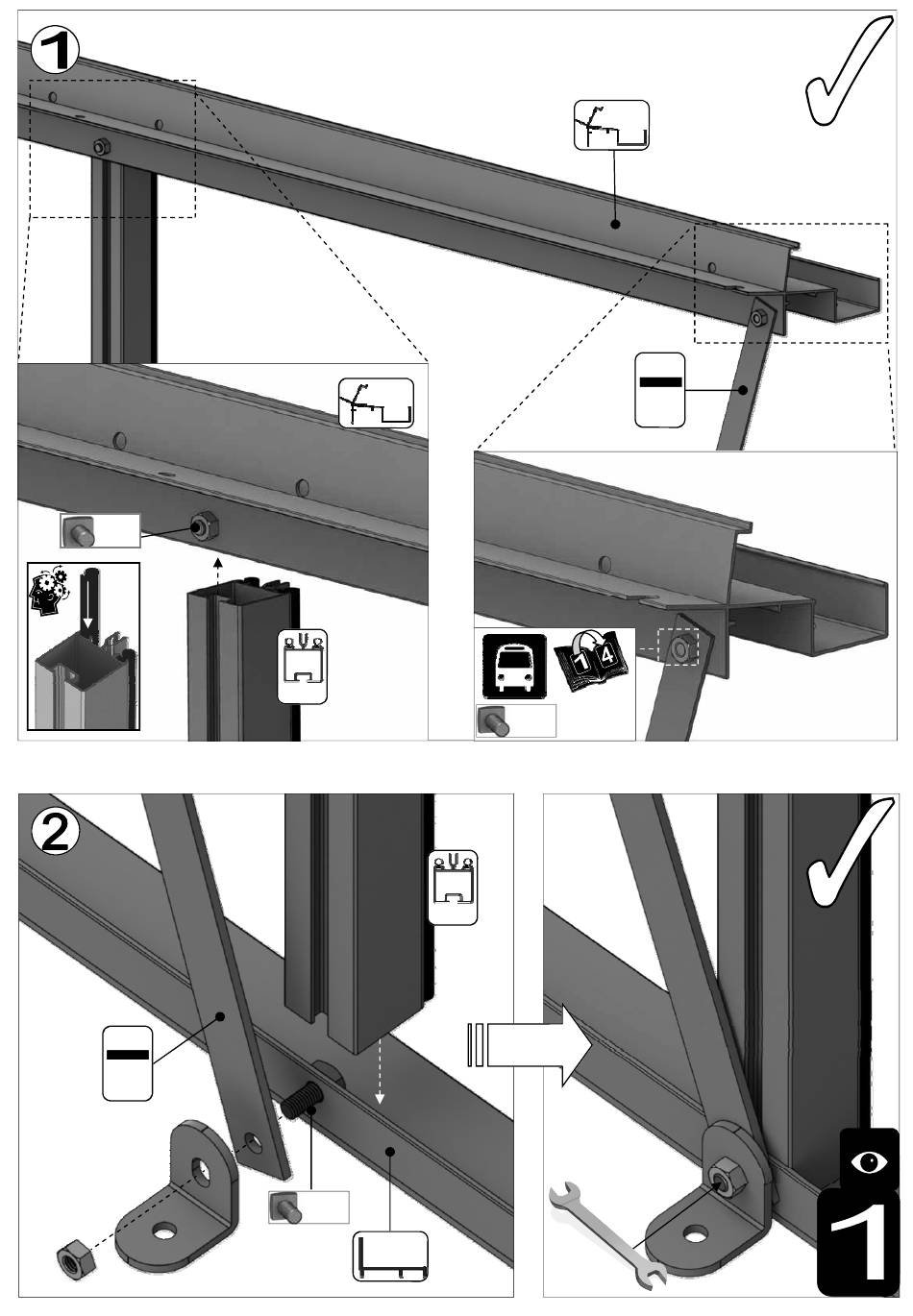 1

14

2

1