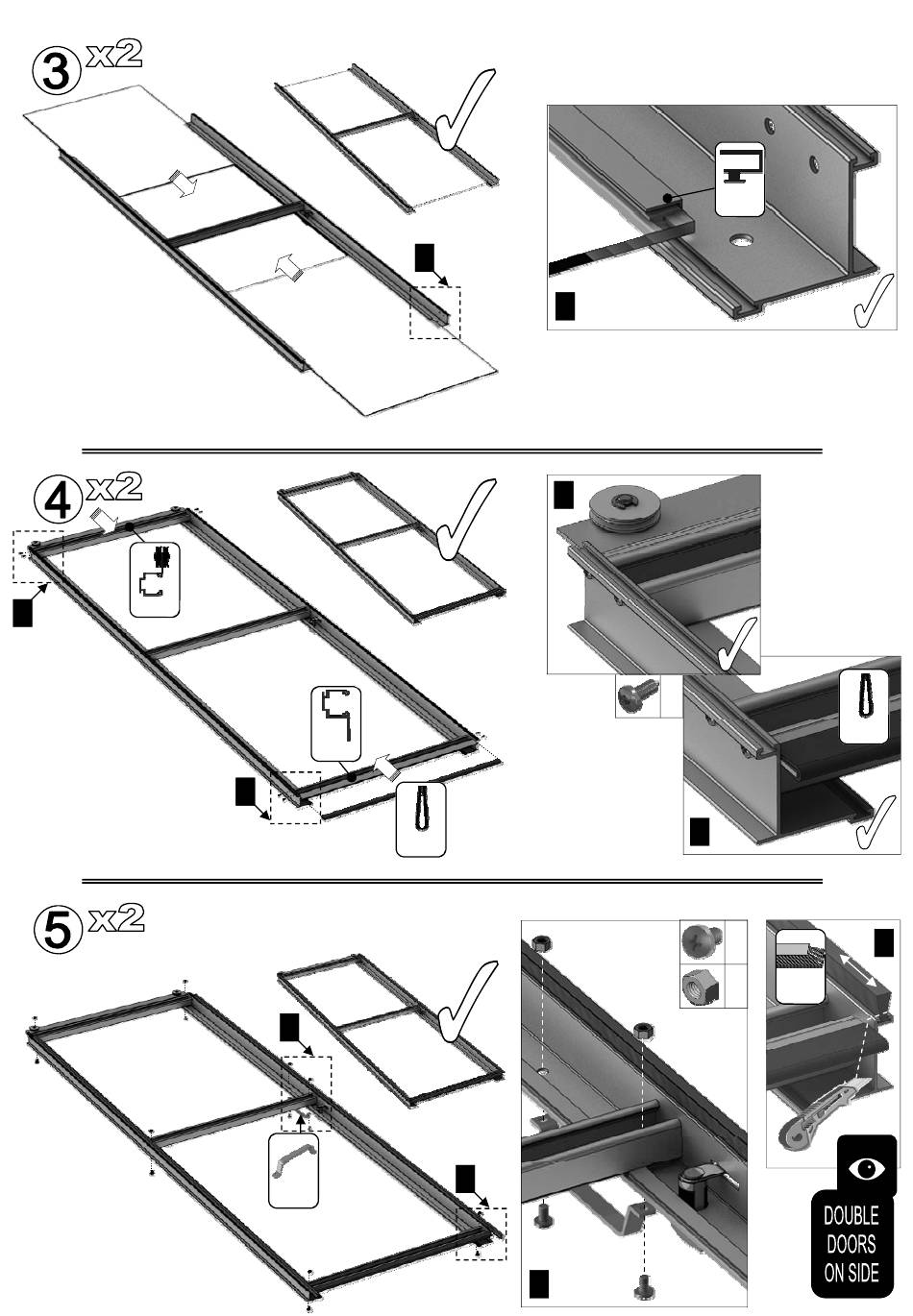 3 x2

4 x2

5 x2

DOUBLE DOORS ON SIDE