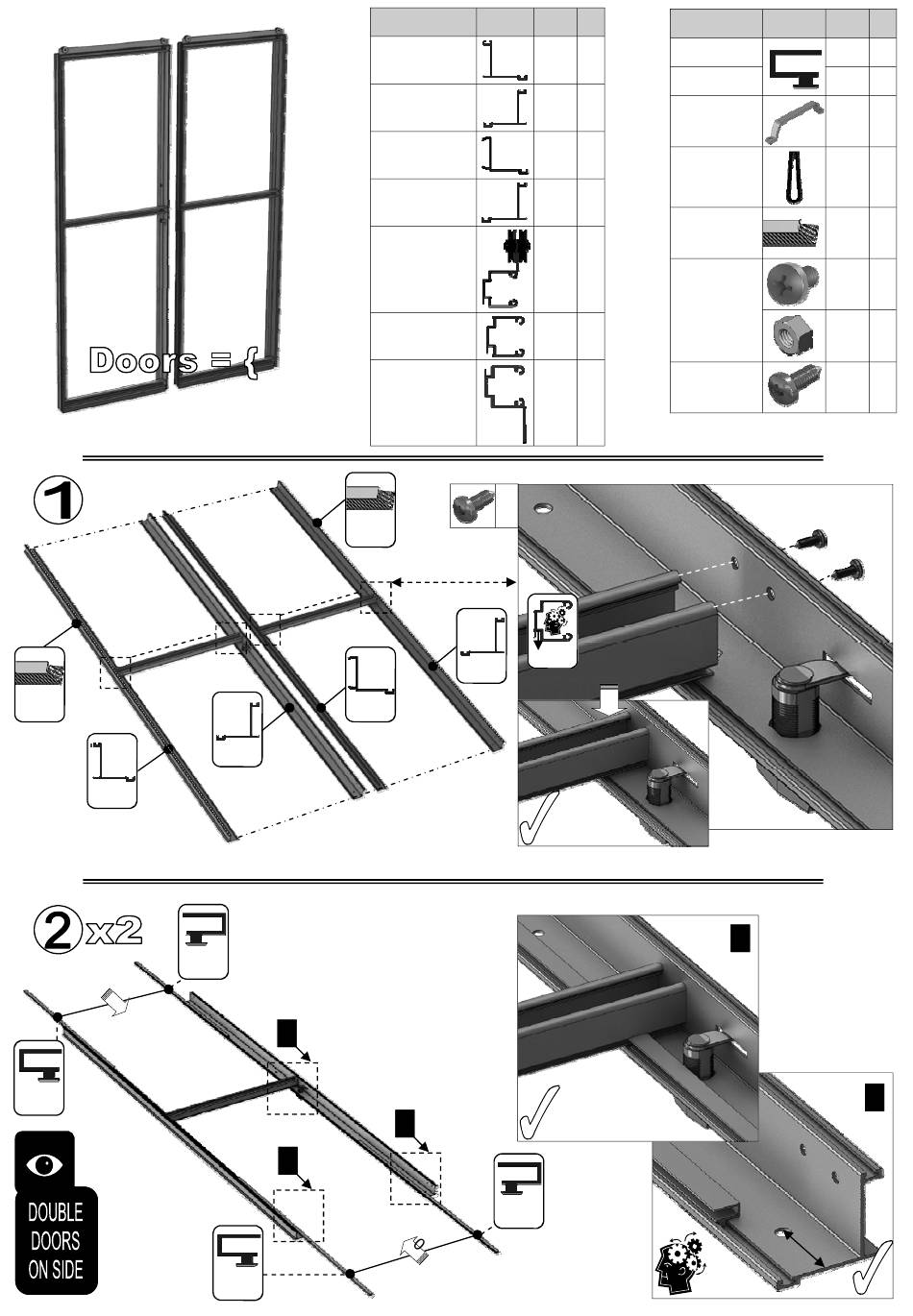 Doors = {

1

2 x2

DOUBLE DOORS ON SIDE