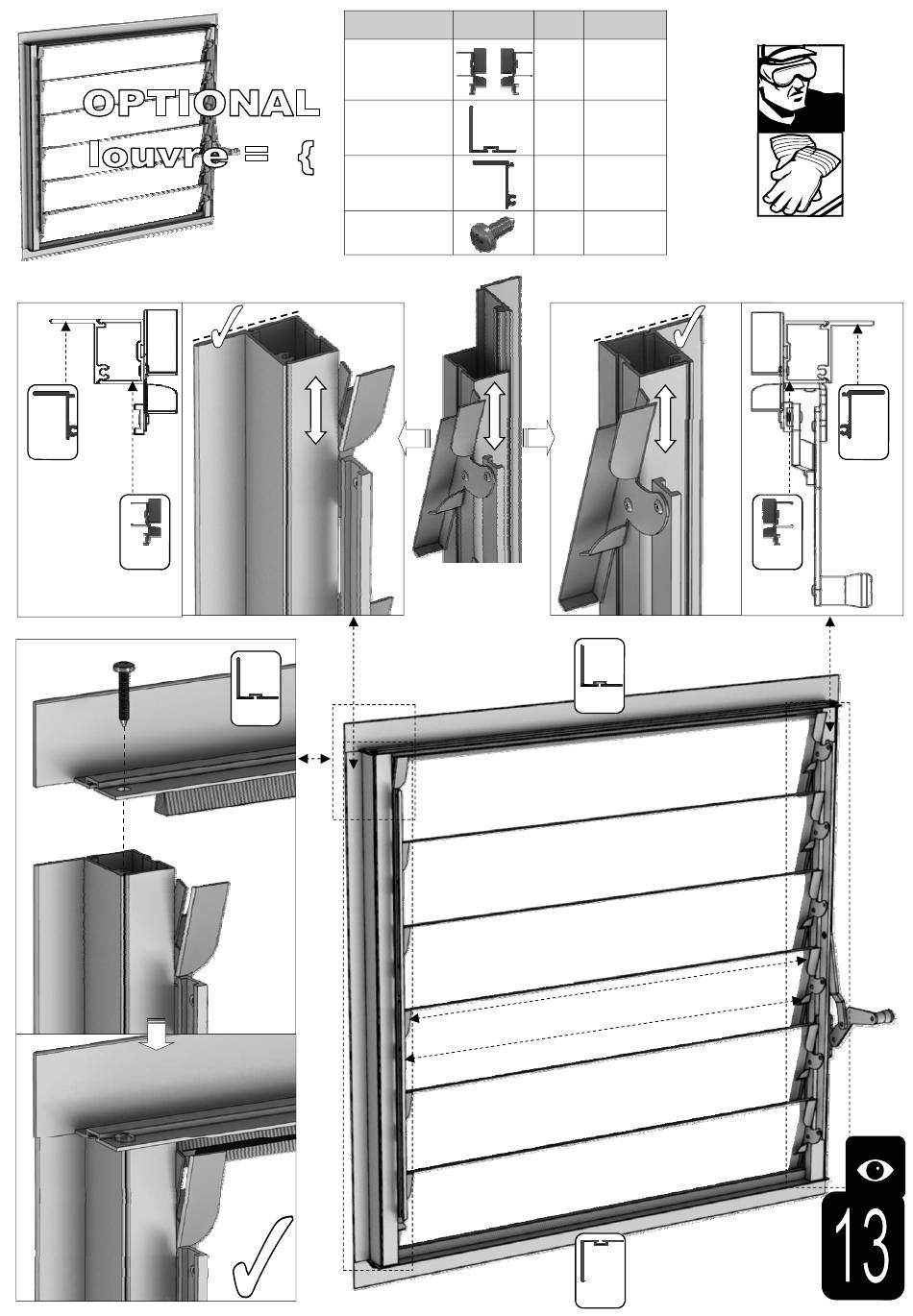 OPTIONAL
louvre = {

13