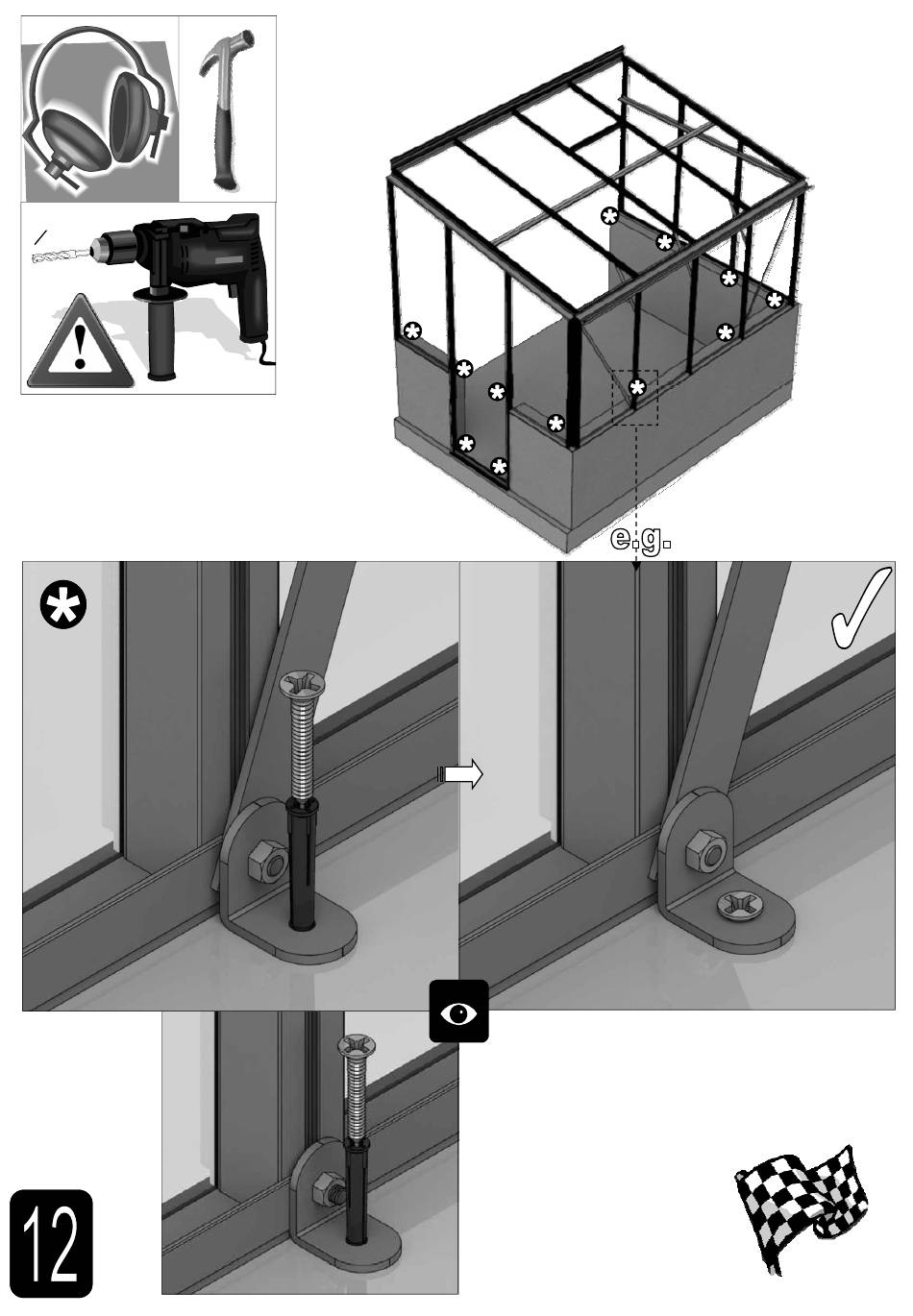 e.g.

12