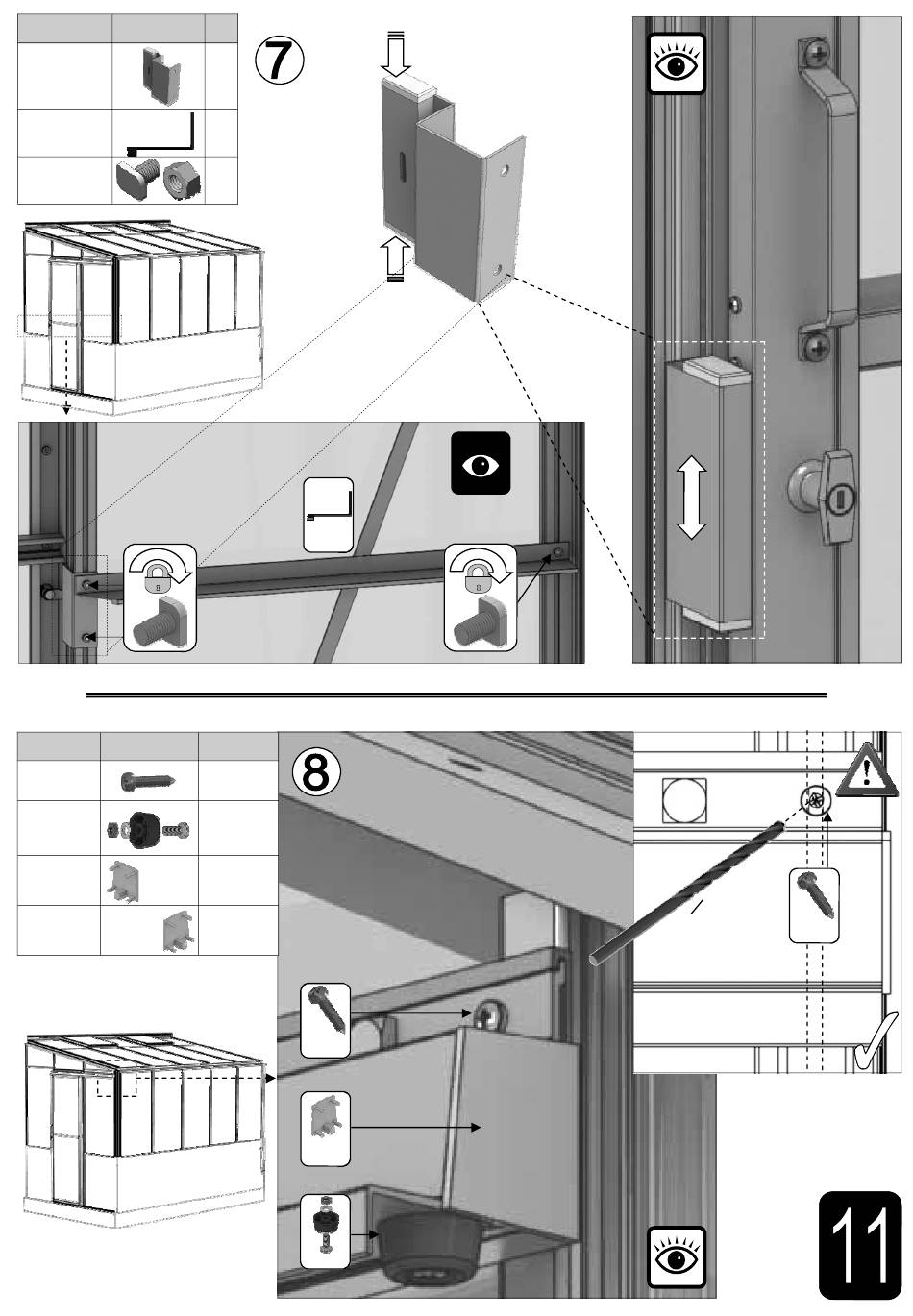 7

8

11