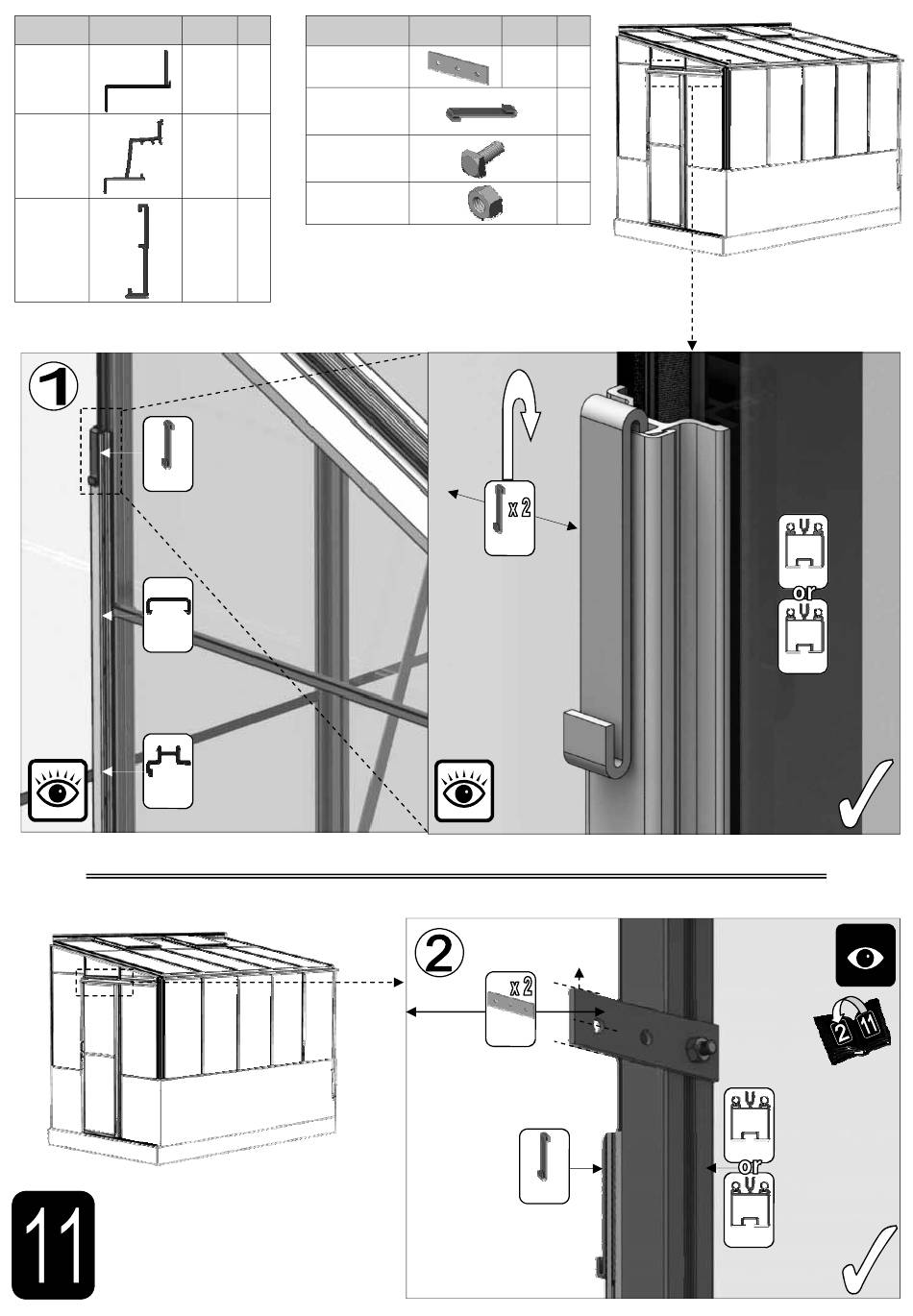 1

x 2

or

2

x 2

2 11

or

11