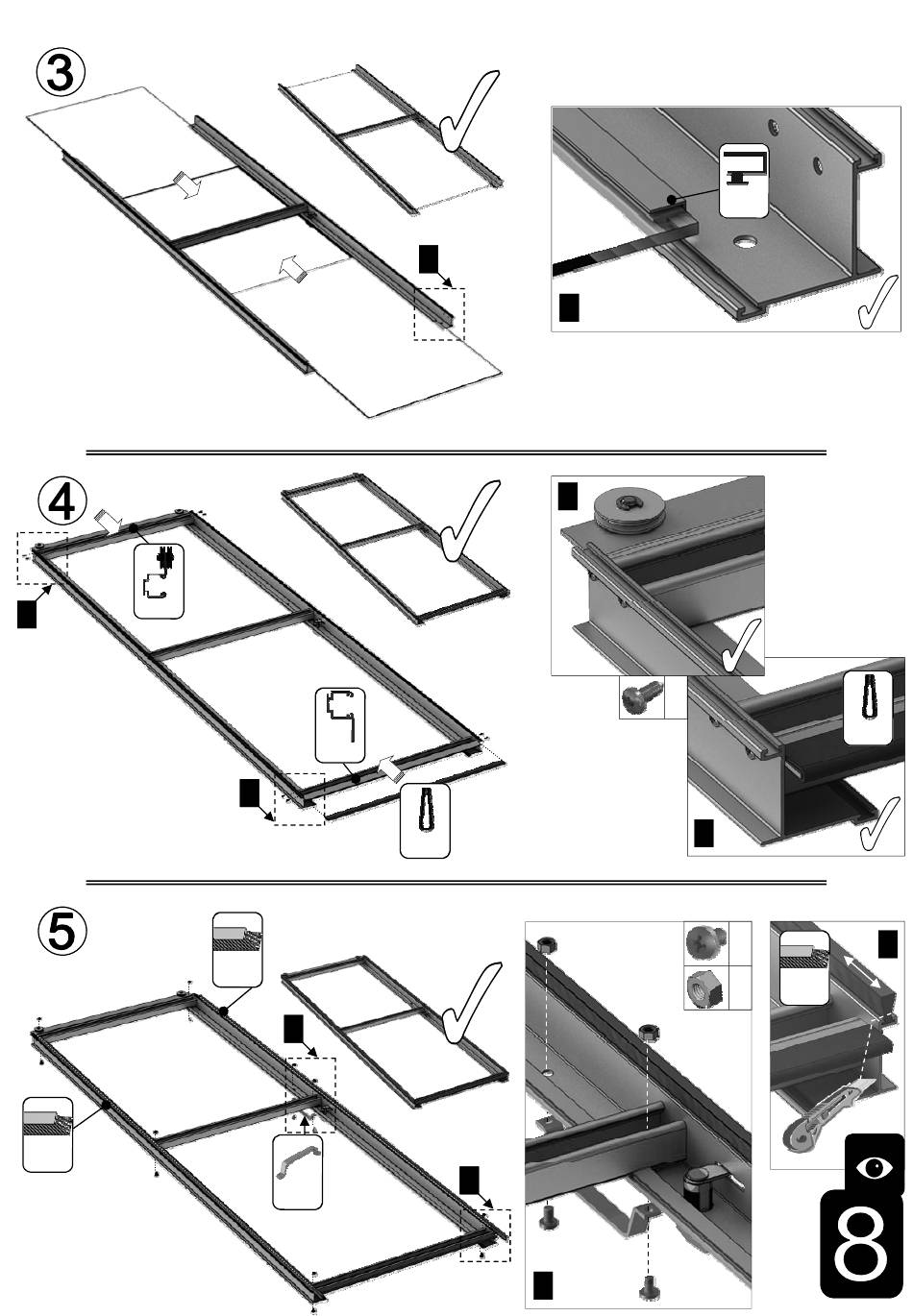 3

4

5

8