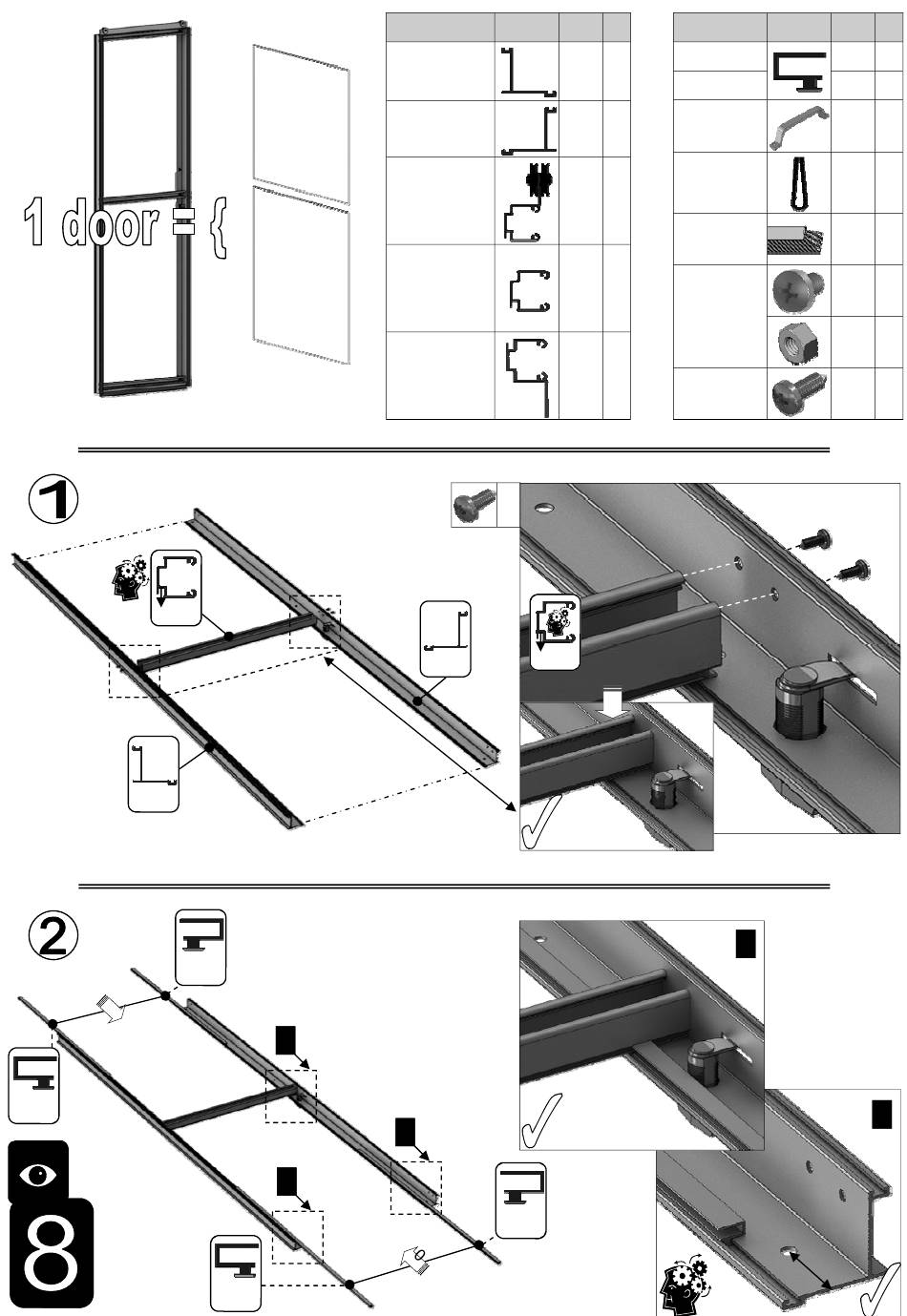 1 door = {

1

2

8