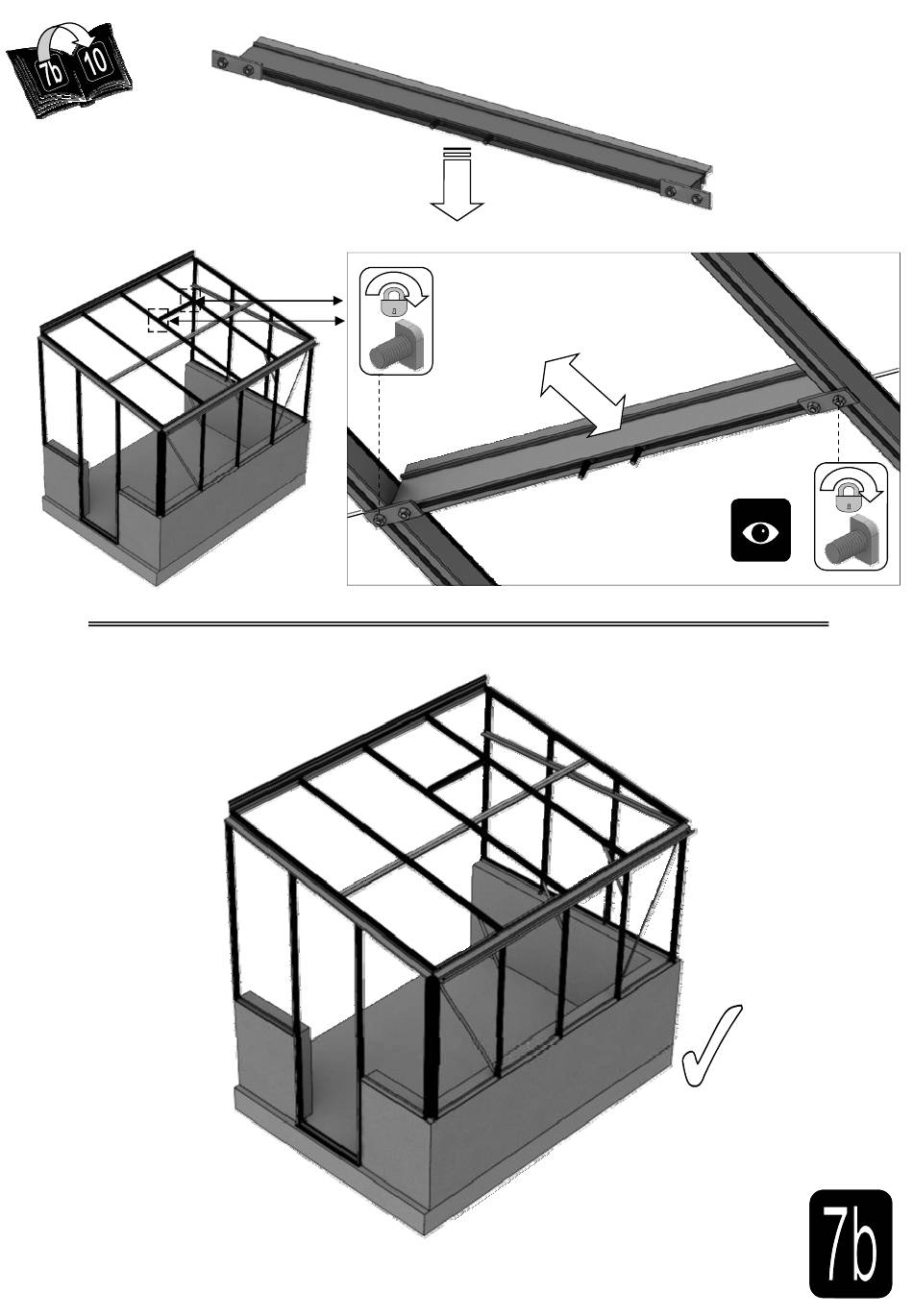 7b 10

7b