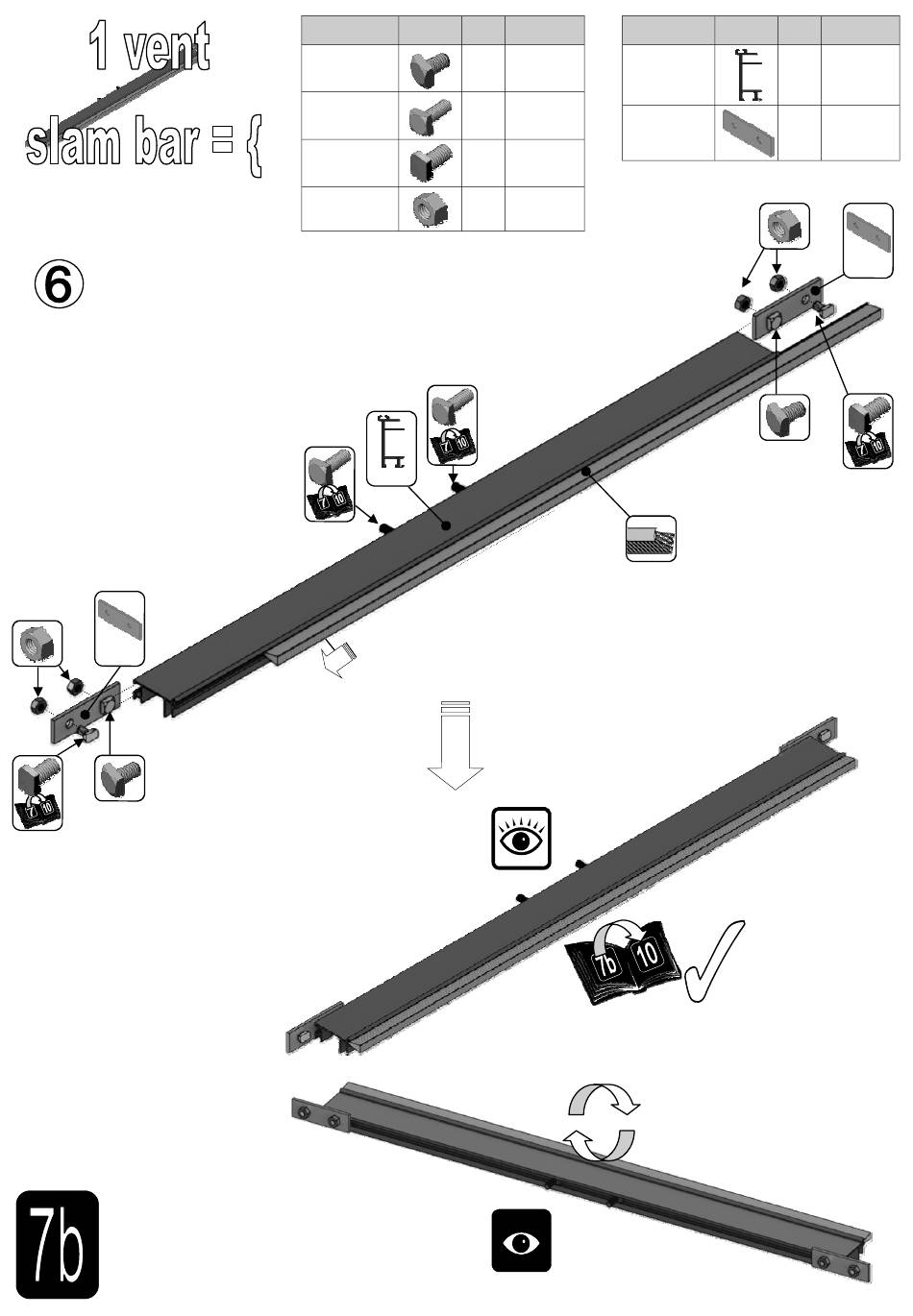 1 vent
slam bar = {

⑥

7 10

7 10

7 10

7 10

7b 10

7b