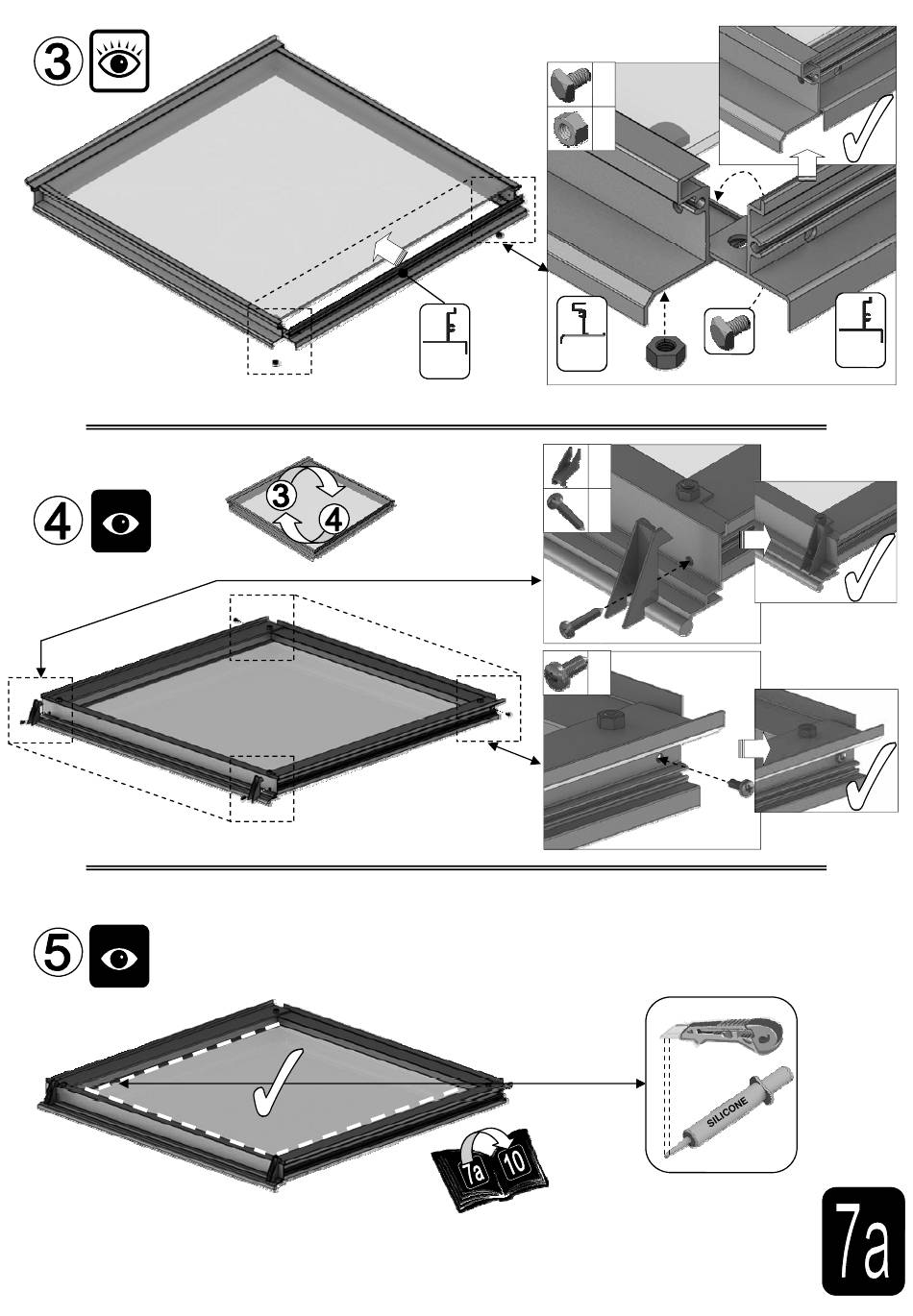 3

4

3

4

5

SILICONE

7a

10

7a