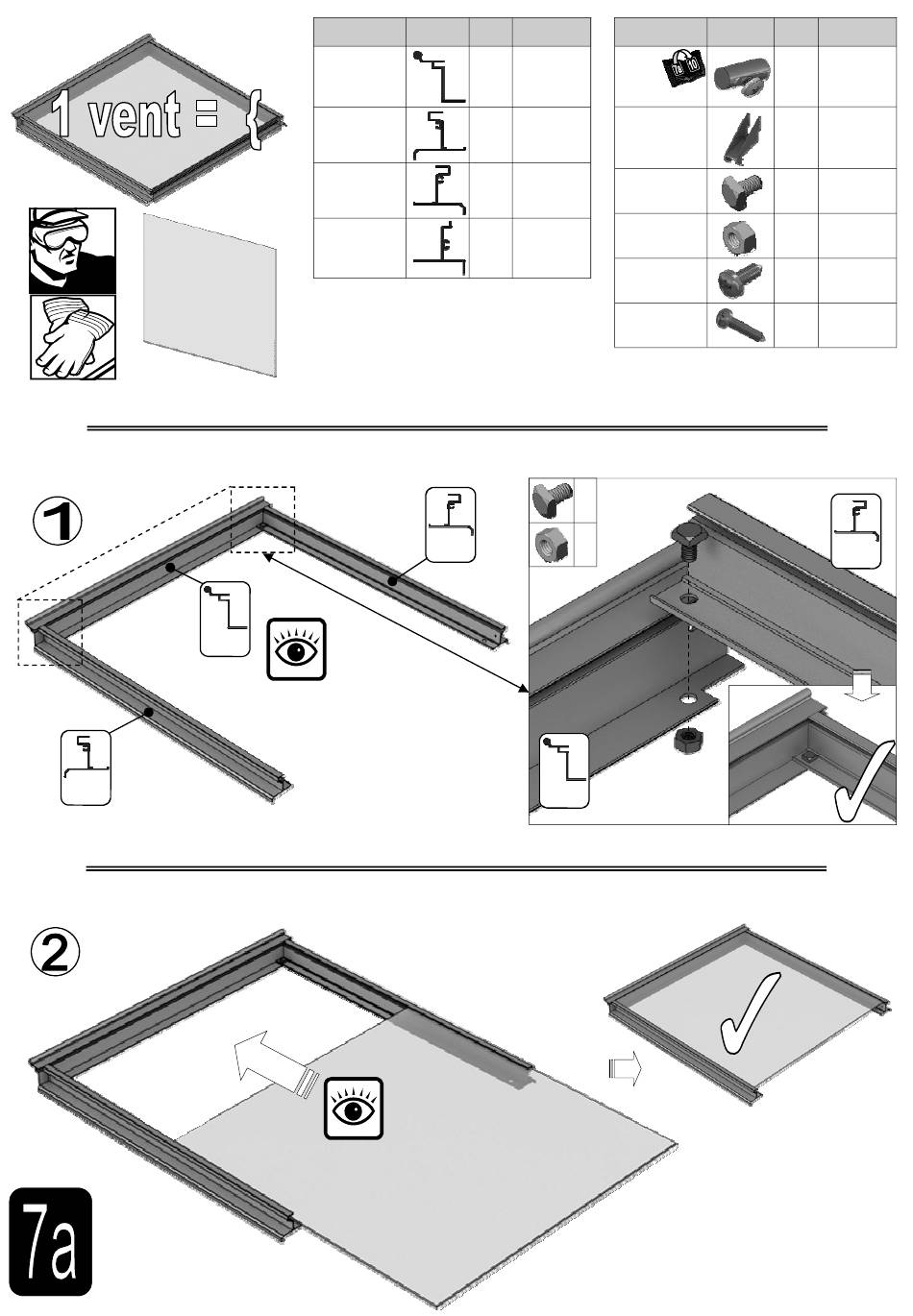 1 vent = {

1

2

7a