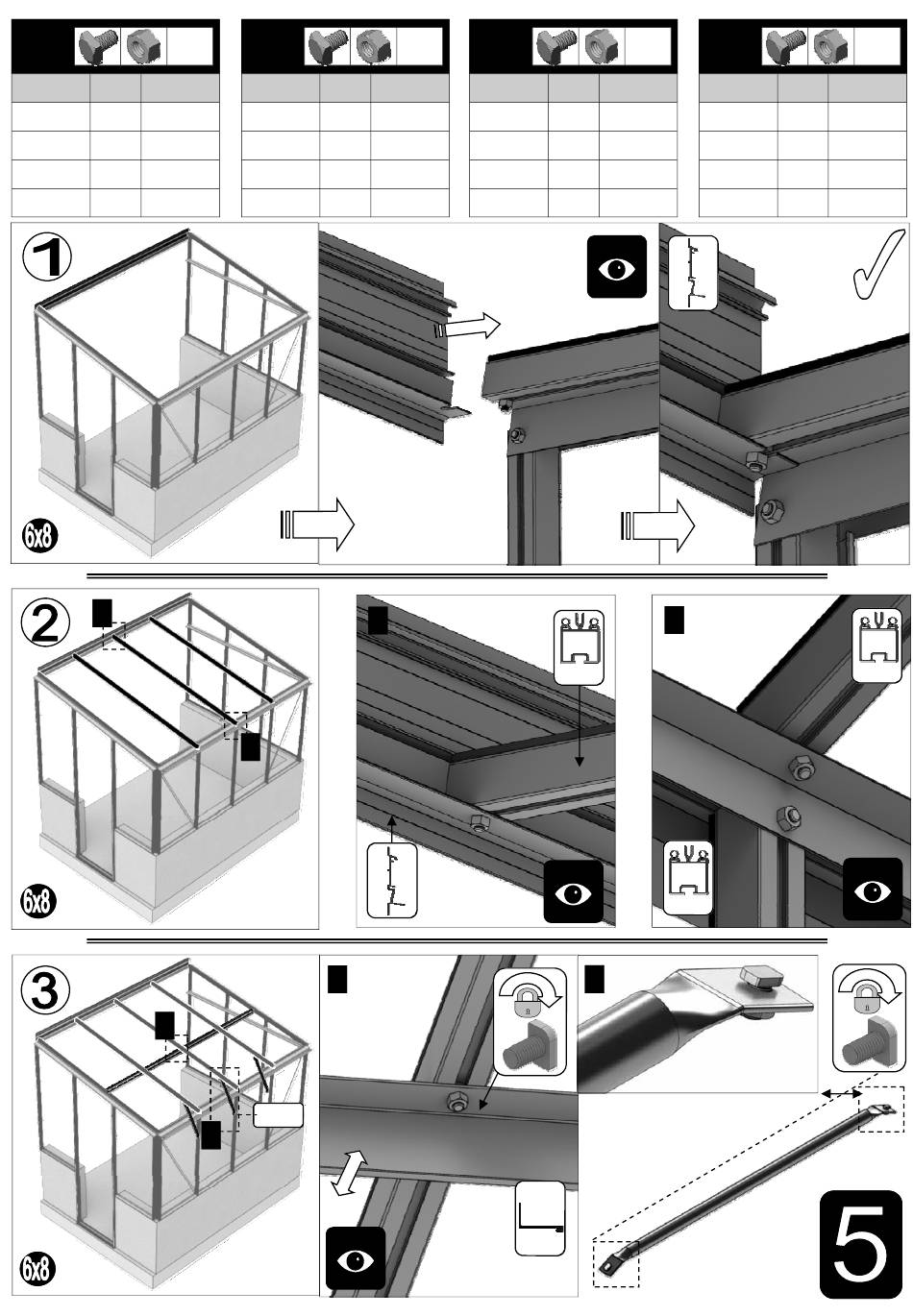 1

6x8

2

6x8

3

6x8

5