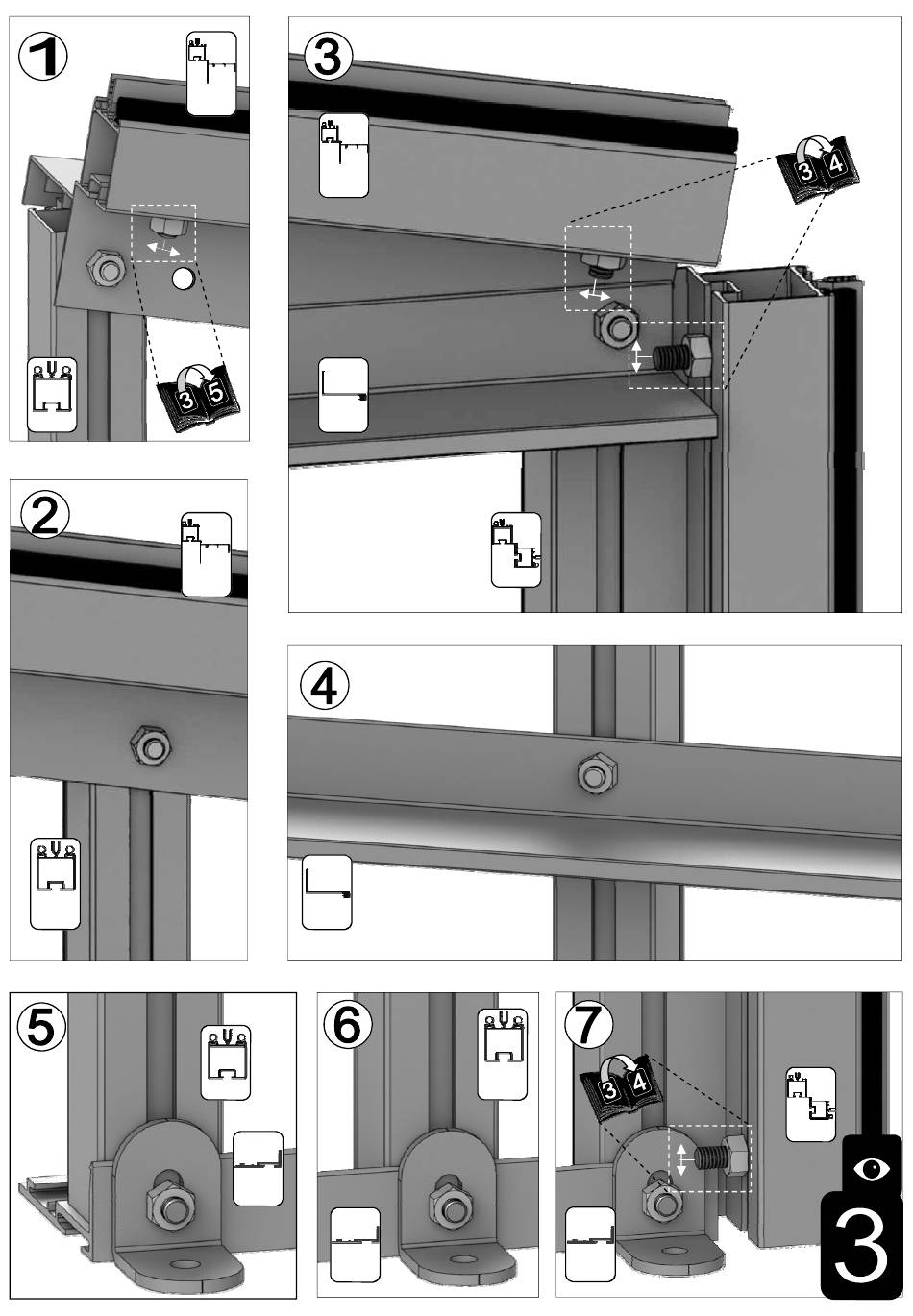 1
3 5
3
3 4
2
4
5
6
7
3 4
3