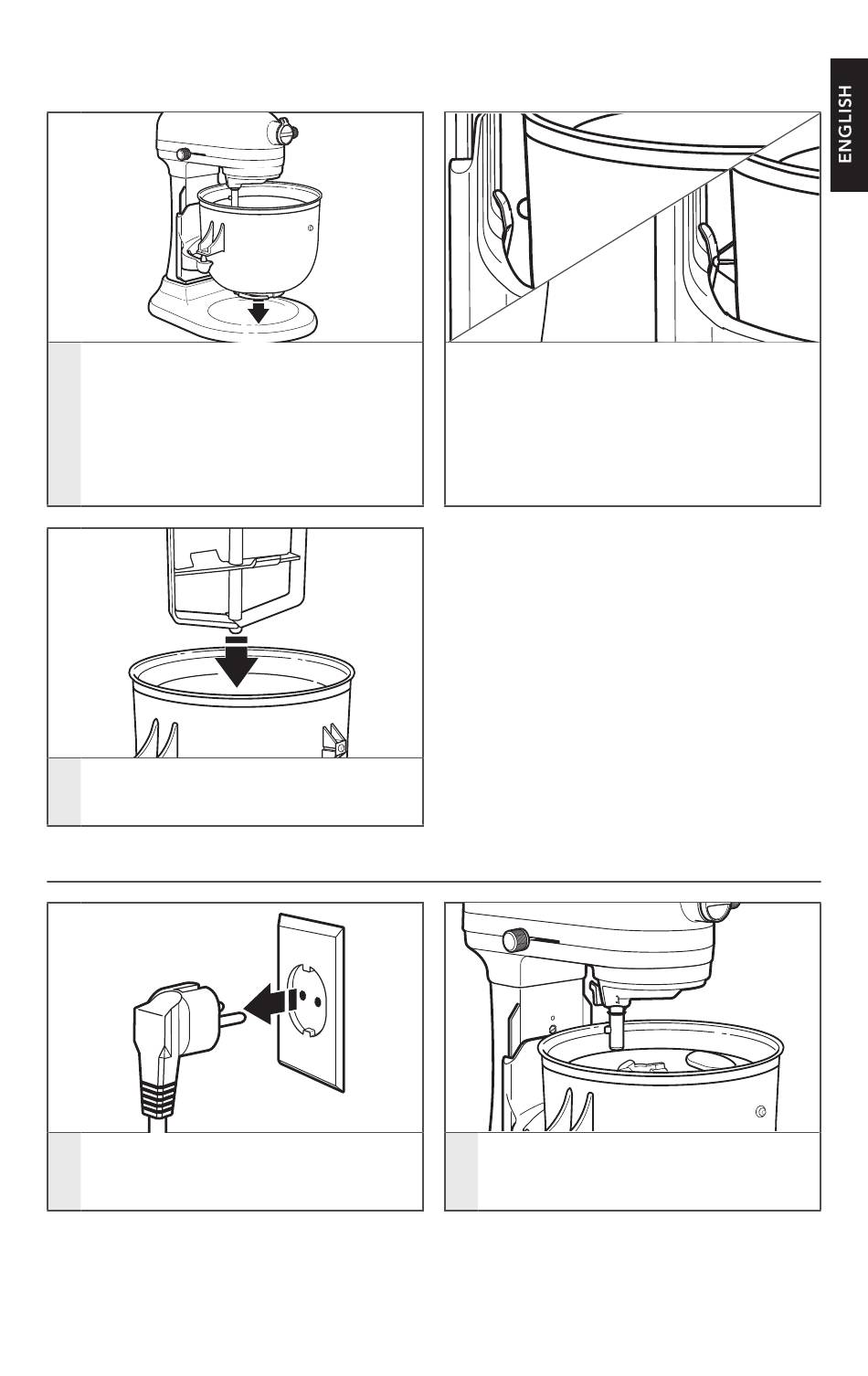 ENGLISH