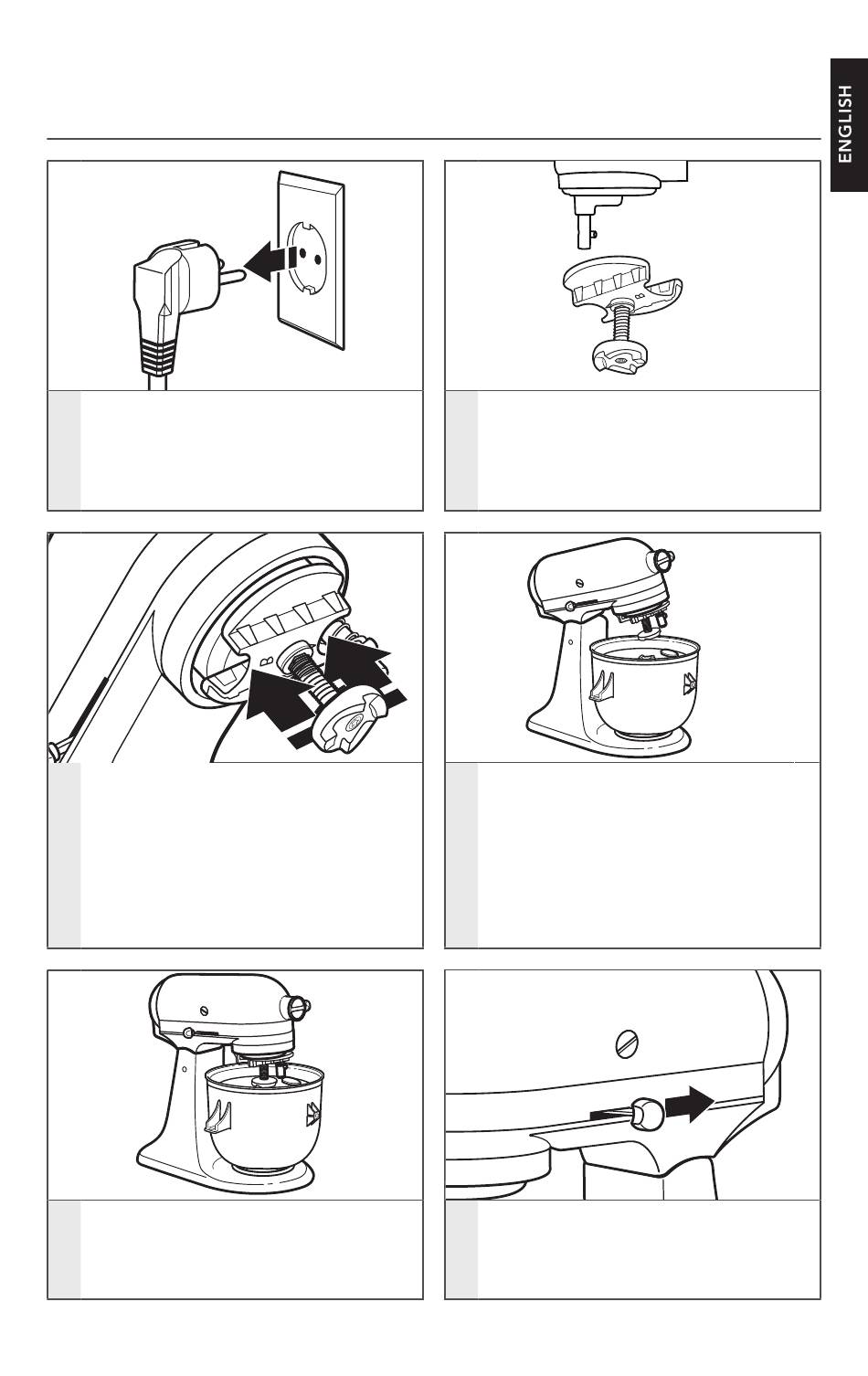 ENGLISH