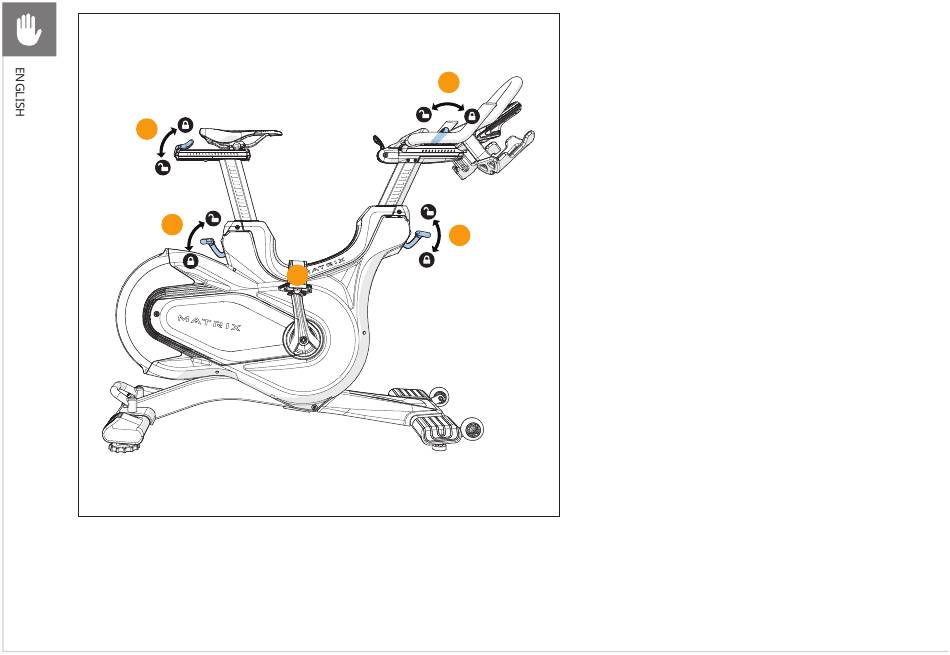 ENGLISH

MATRIX

MATRIX