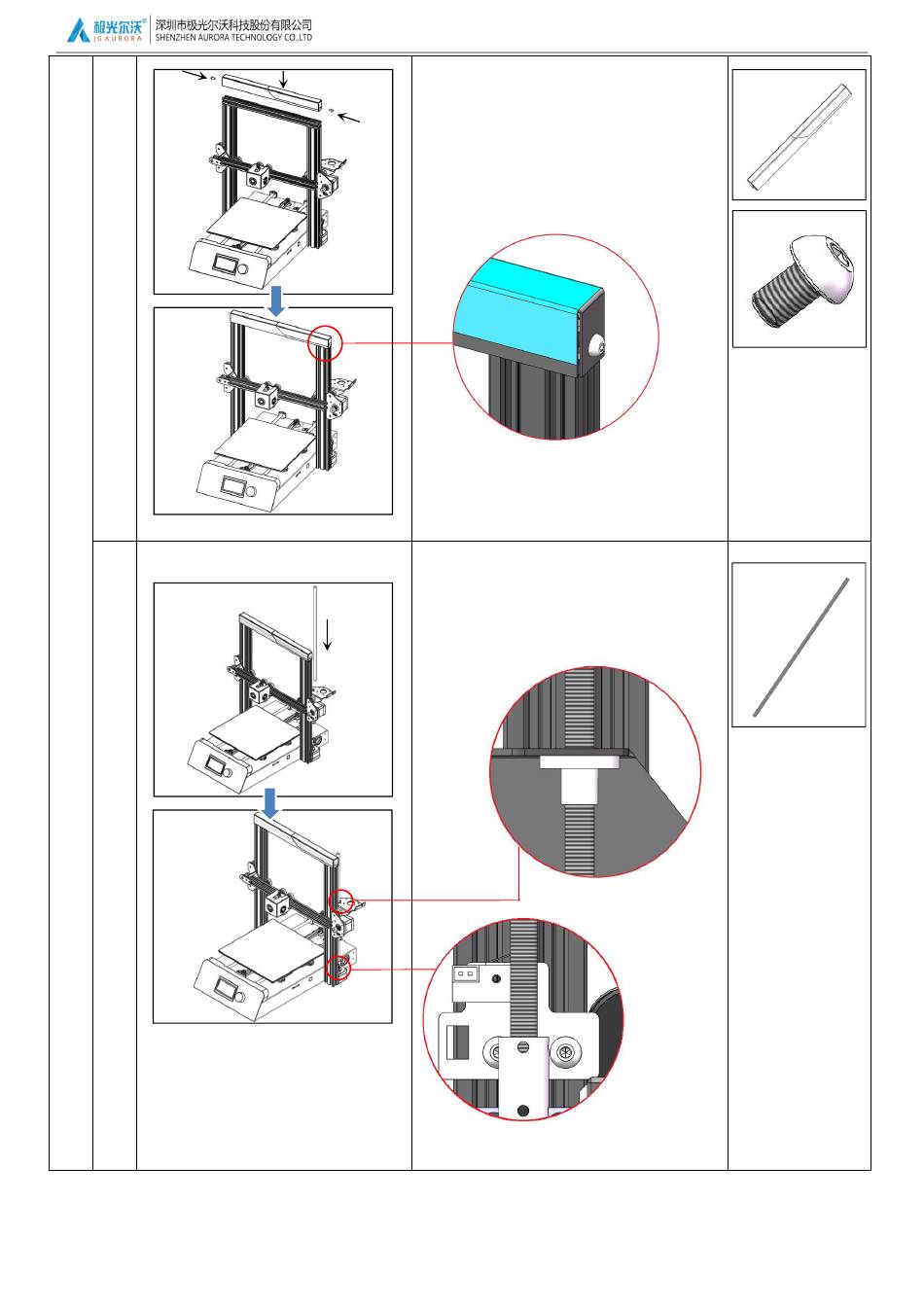 极光尔沃® JGAURORA 深圳市极光尔沃科技股份有限公司 SHENZHEN AURORA TECHNOLOGY CO.,LTD