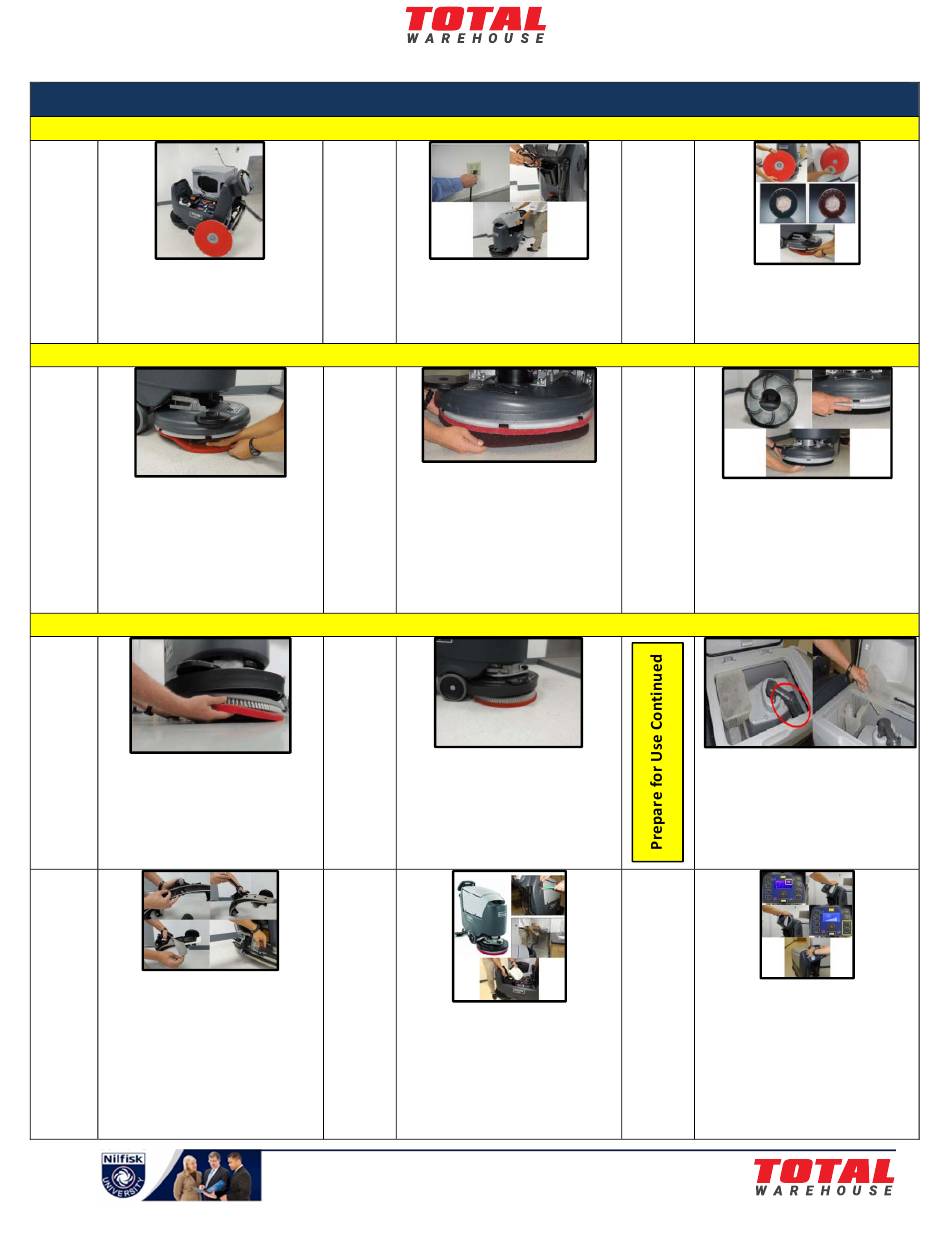 TOTAL
WAREHOUSE

Prepare for Use Continued

Nilfisk
UNIVERSITY

TOTAL
WAREHOUSE