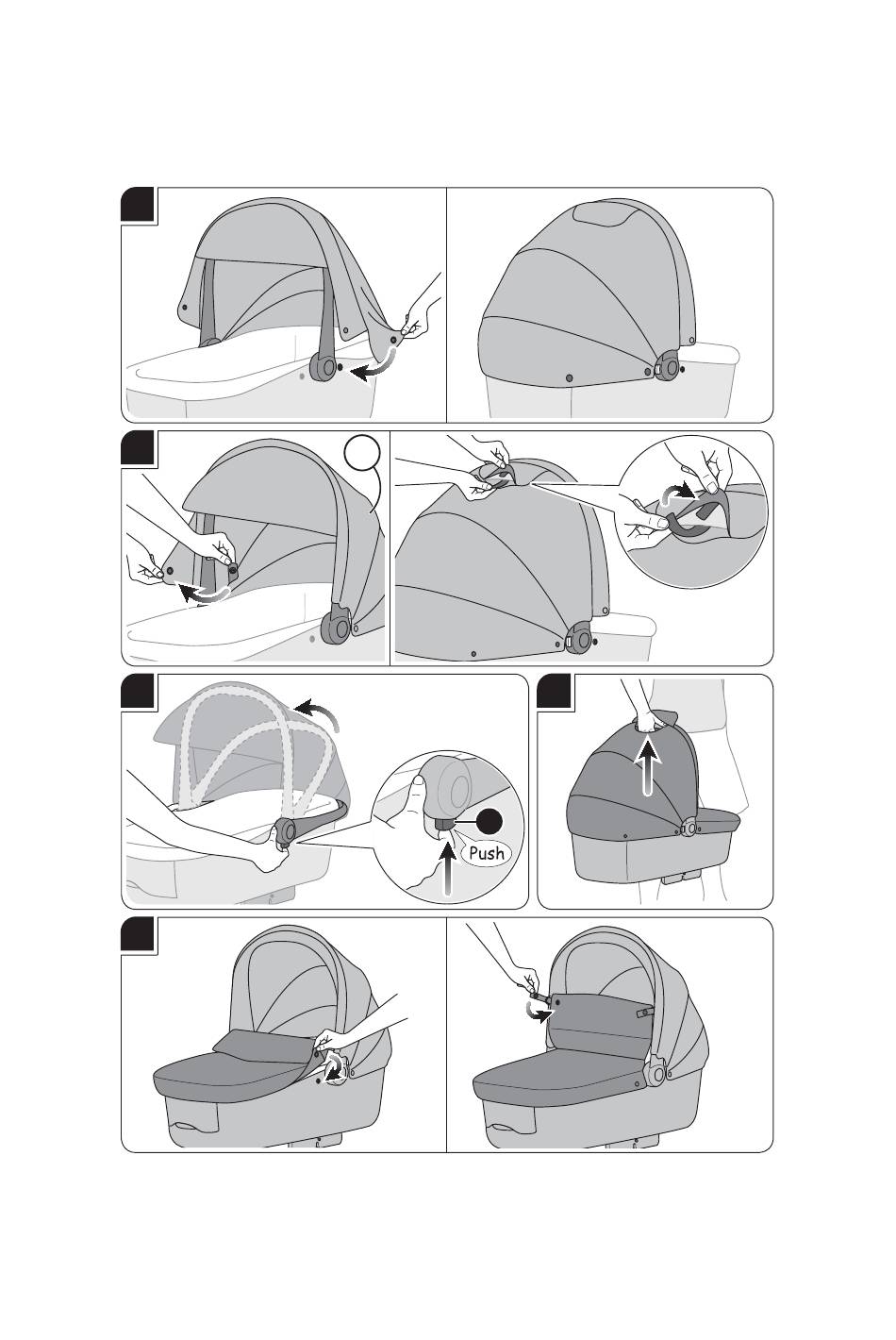 Push