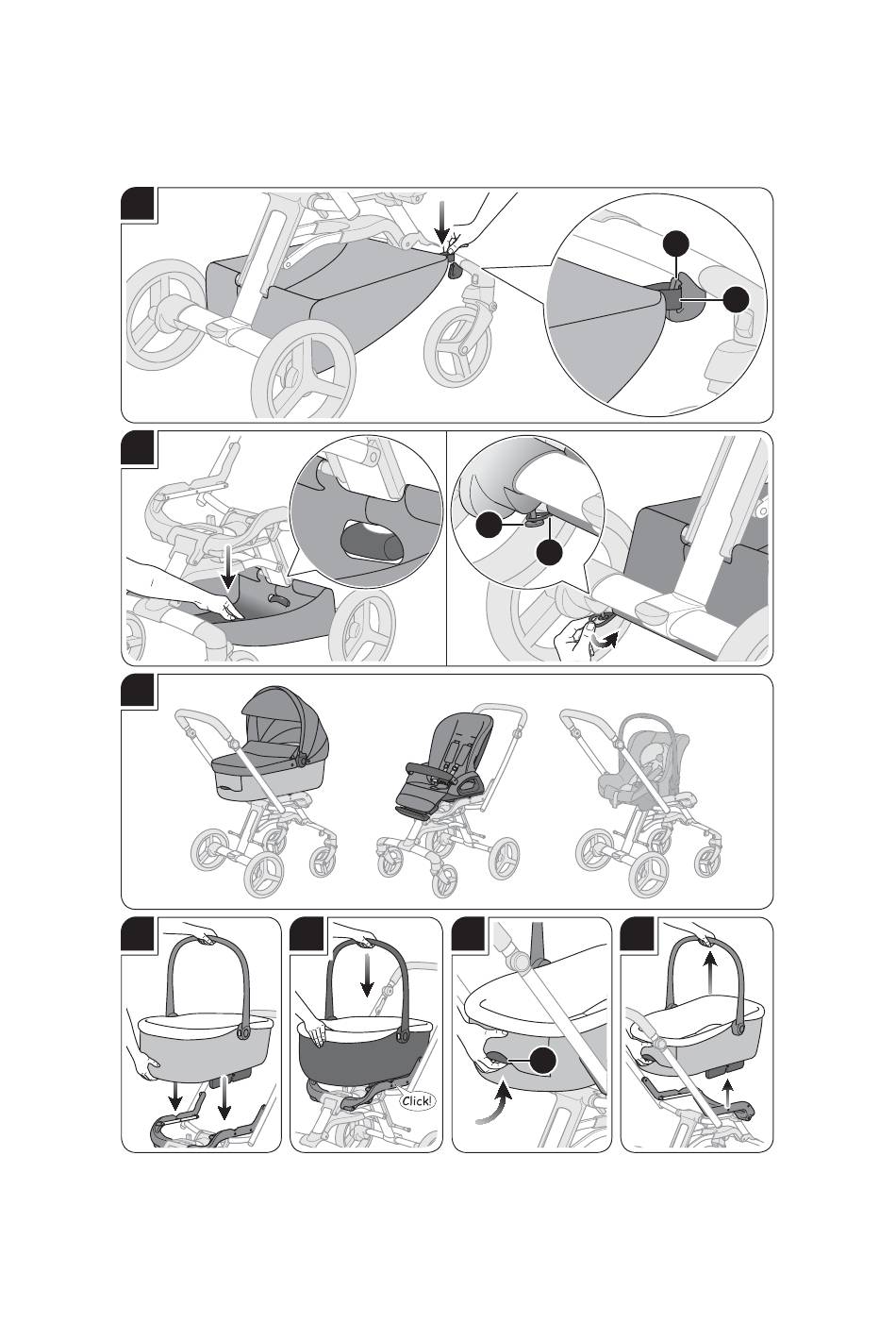 Click!