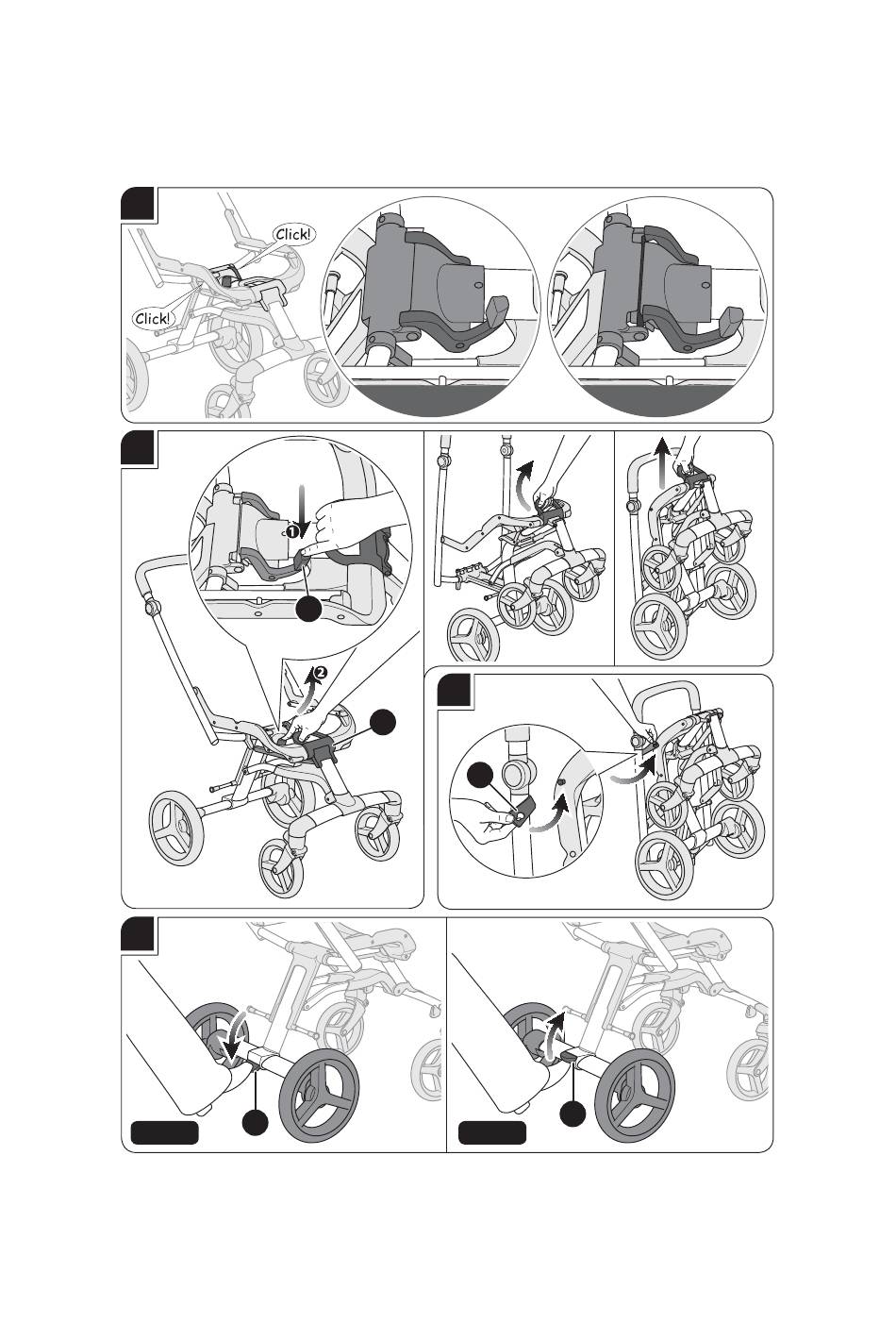 Click!

Click!

1

2