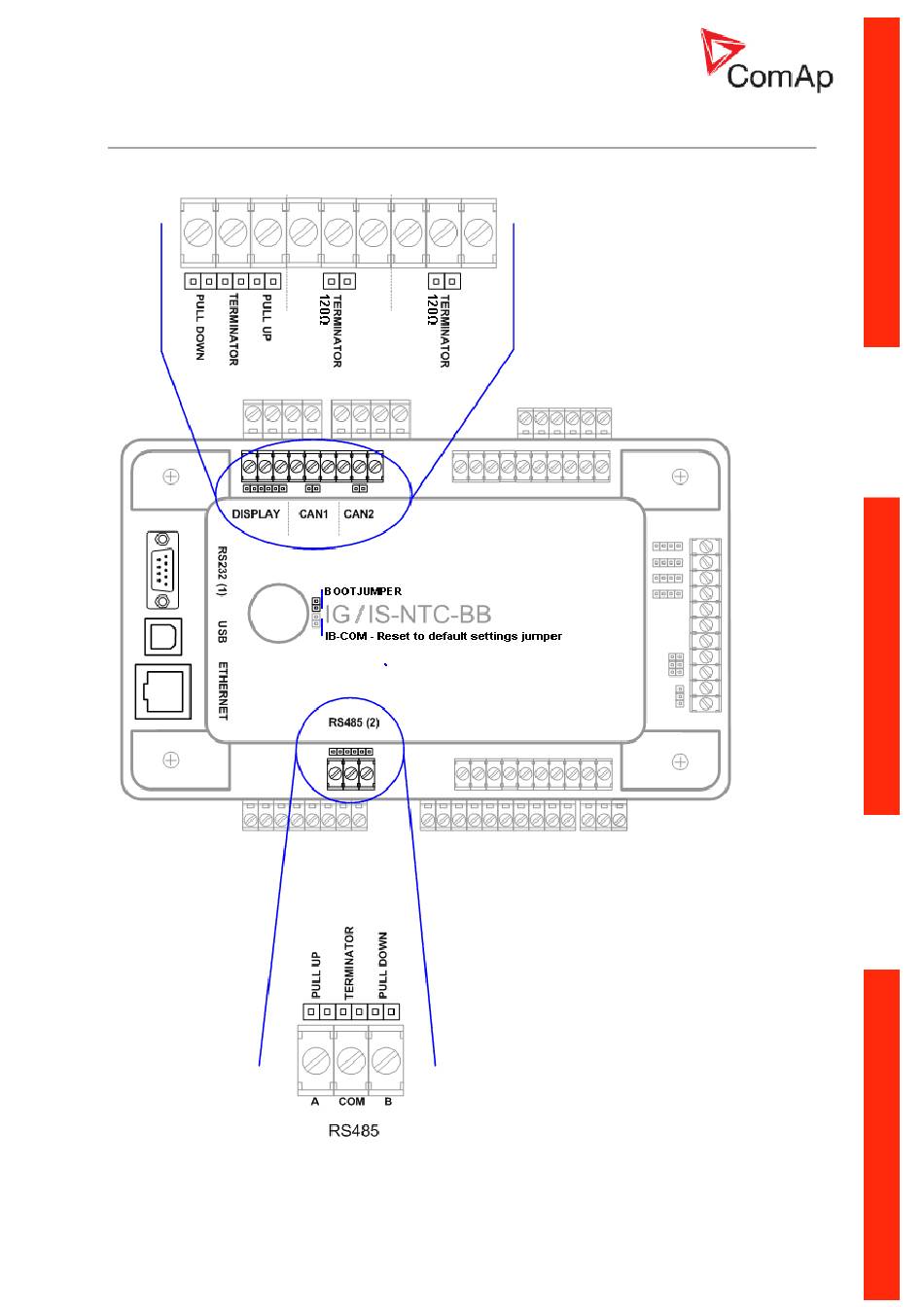 ComAp

PULL DOWN
TERMINATOR
PULL UP
TERMINATOR 120Ω
TERMINATOR 120Ω

DISPLAY
CAN1
CAN2
RS232 (1)
USB
ETHERNET
BOOTJUMPER
IG/IS-NTC-BB
IB-COM - Reset to default settings jumper
RS485 (2)

PULL UP
TERMINATOR
PULL DOWN
A
COM
B
RS485