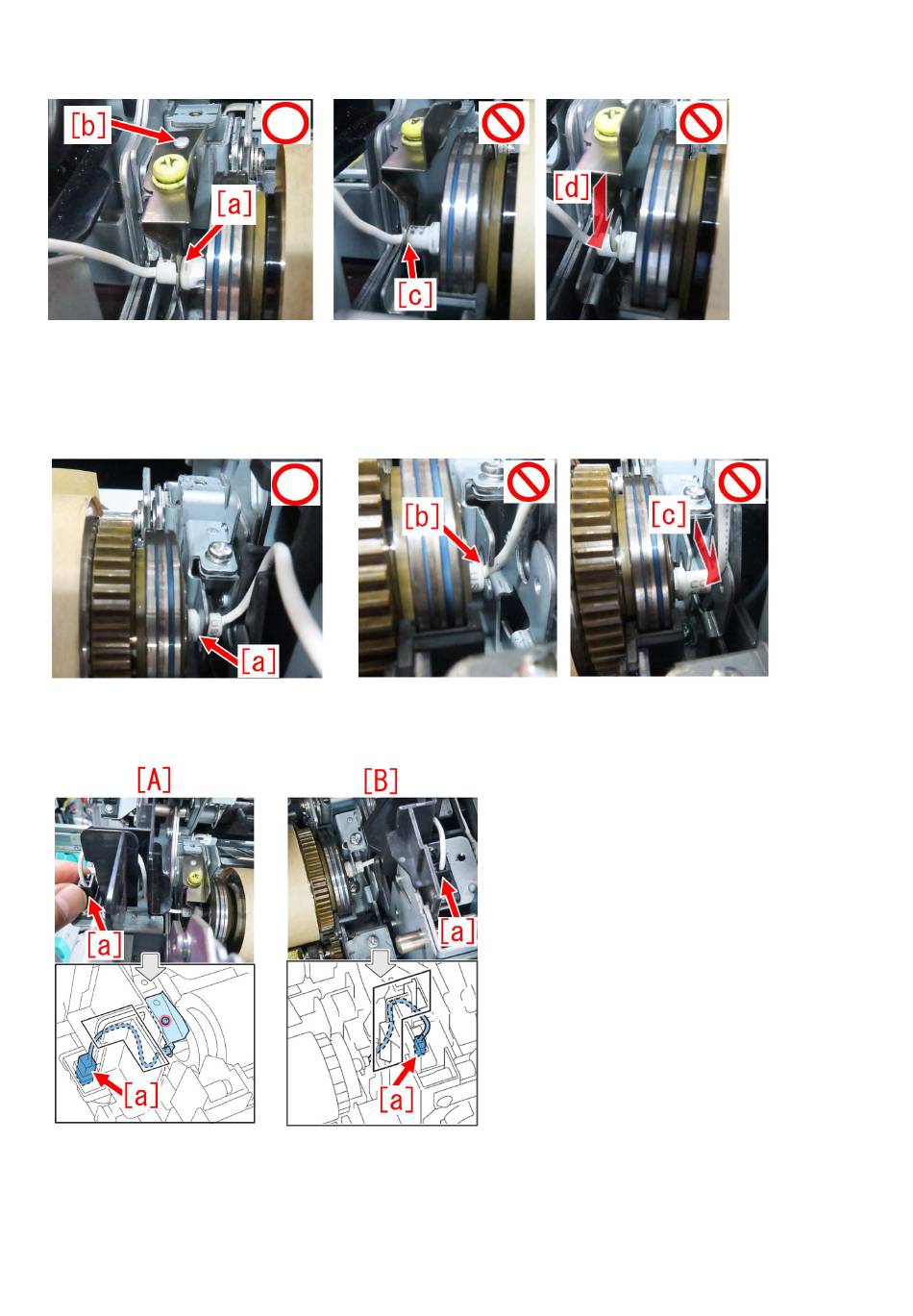 [b]
[a]
[c]
[d]

[a]
[b]
[c]

[A]
[a]
[a]

[B]
[a]
[a]