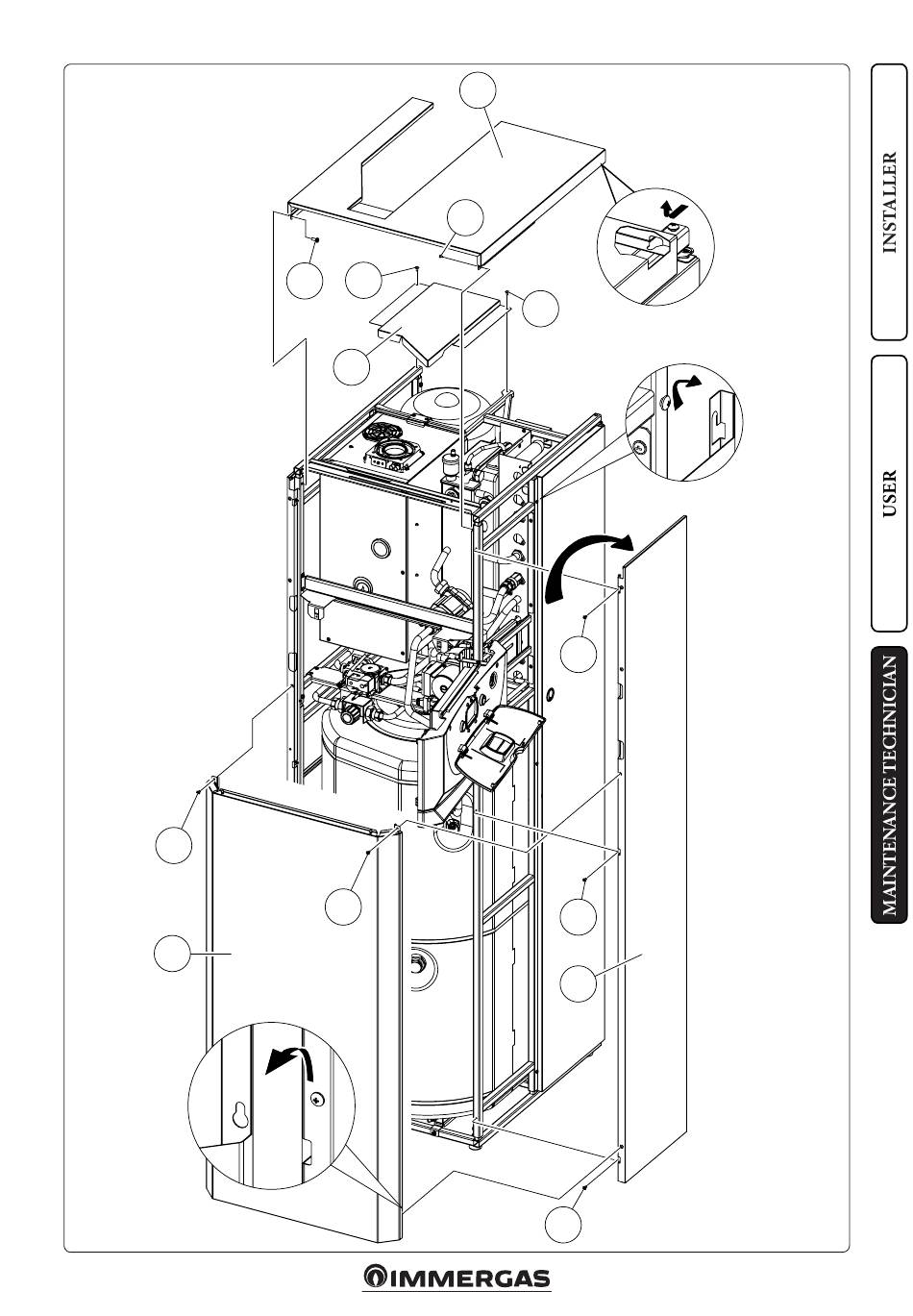 INSTALLER

USER

MAINTENANCE TECHNICIAN

IMMERGAS