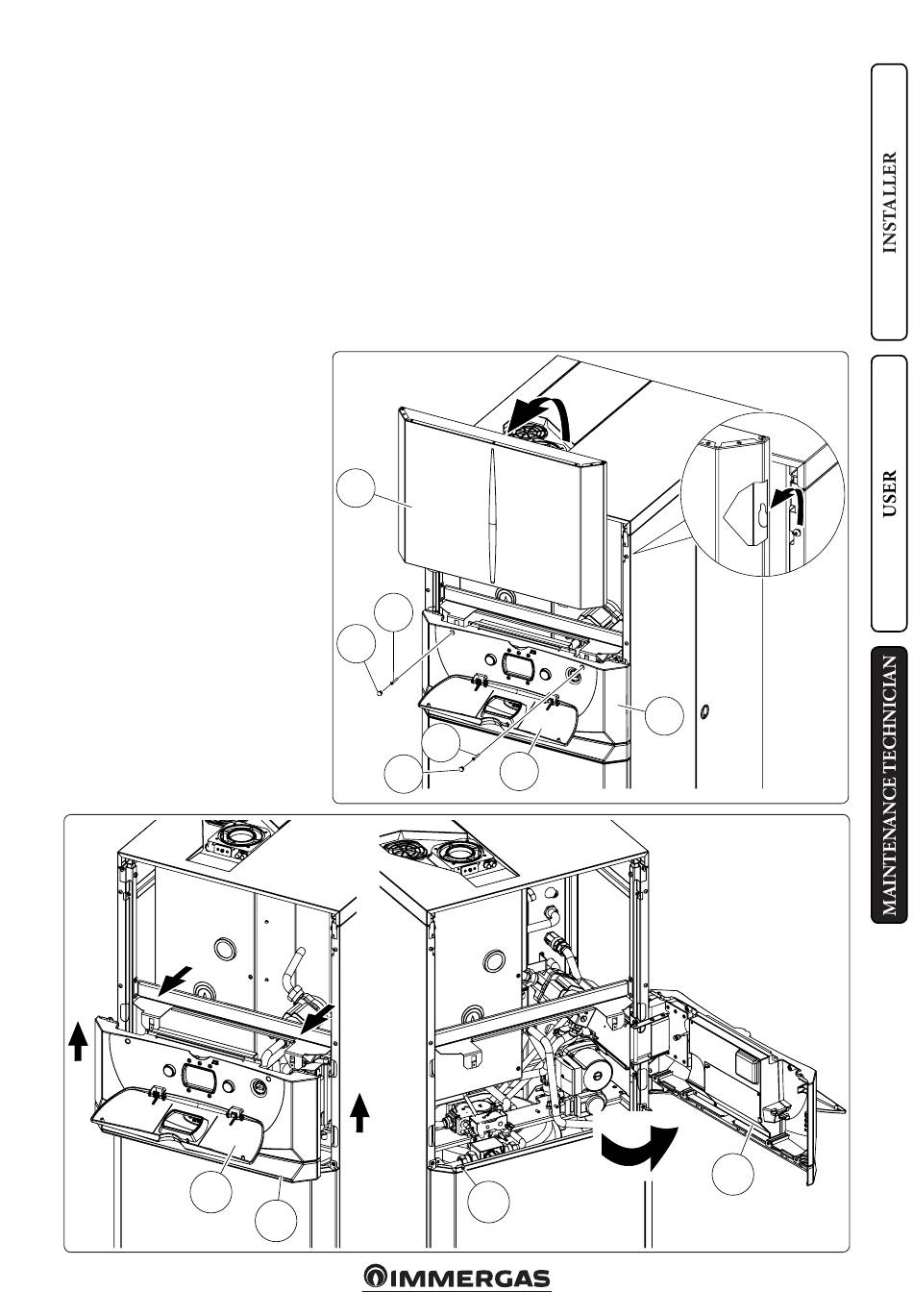 INSTALLER

USER

MAINTENANCE TECHNICIAN

IMMERGAS