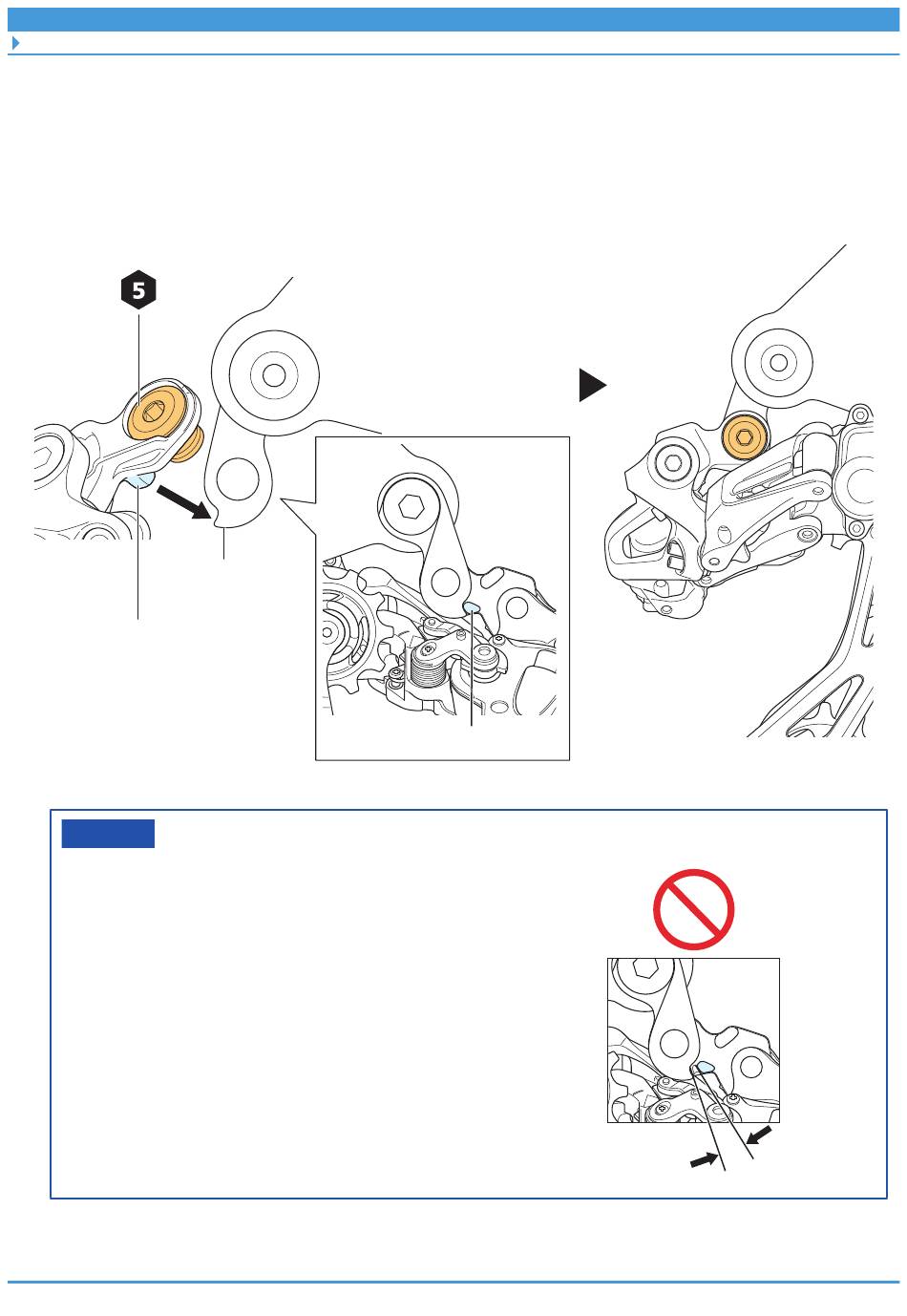 5