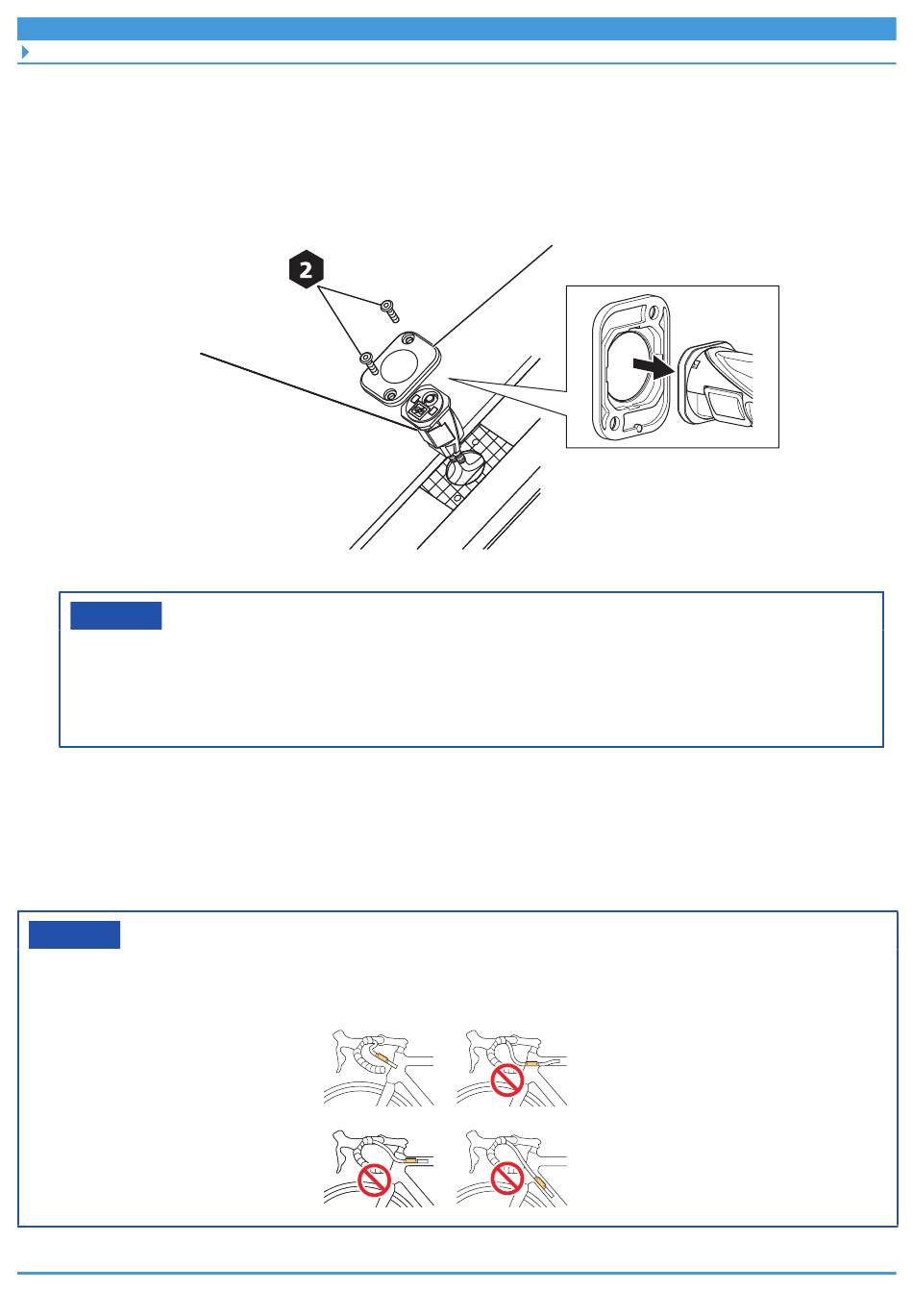 2