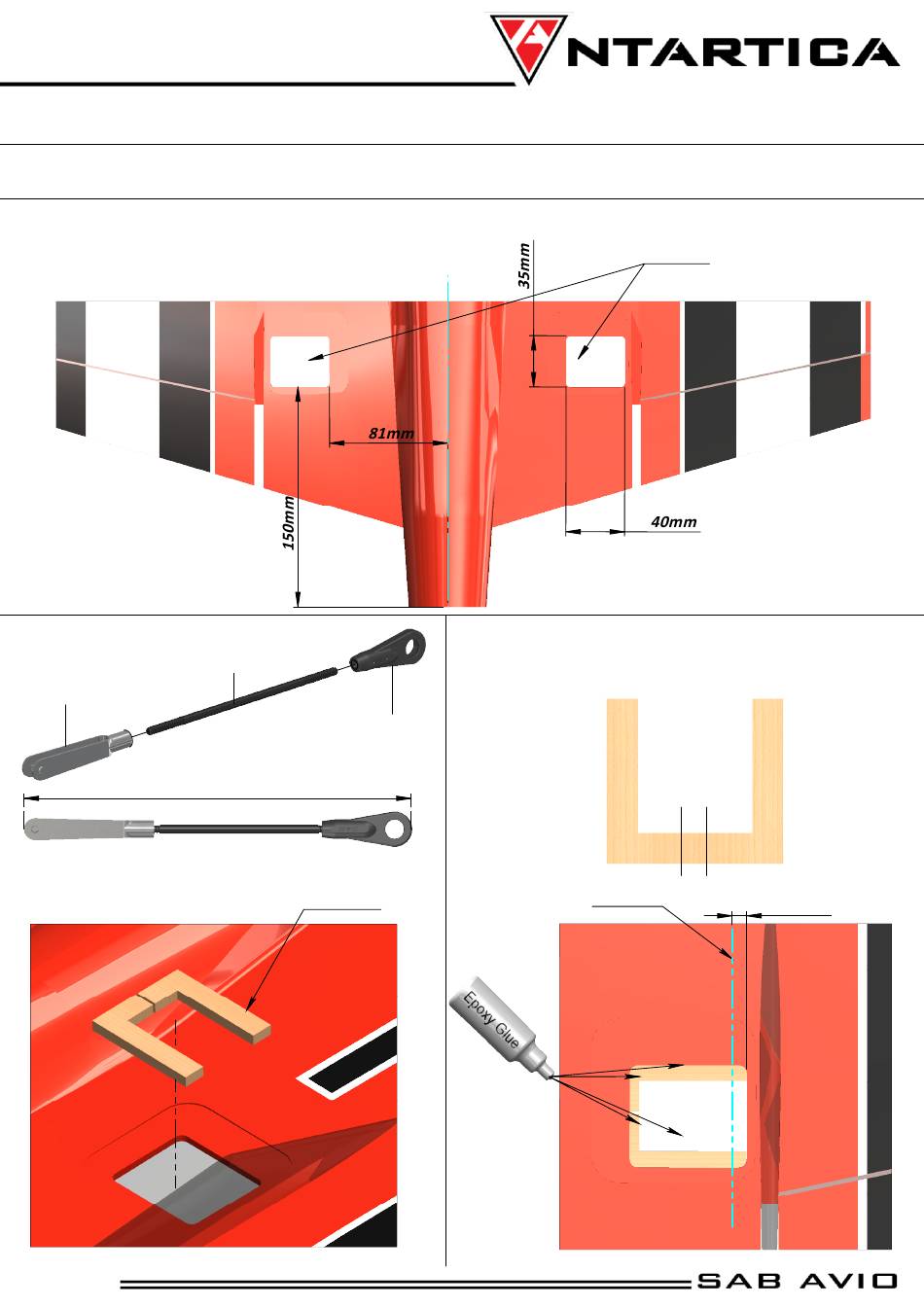 NTARTICA

35mm

81mm

150mm

40mm

Epoxy Glue

SAB AVIO