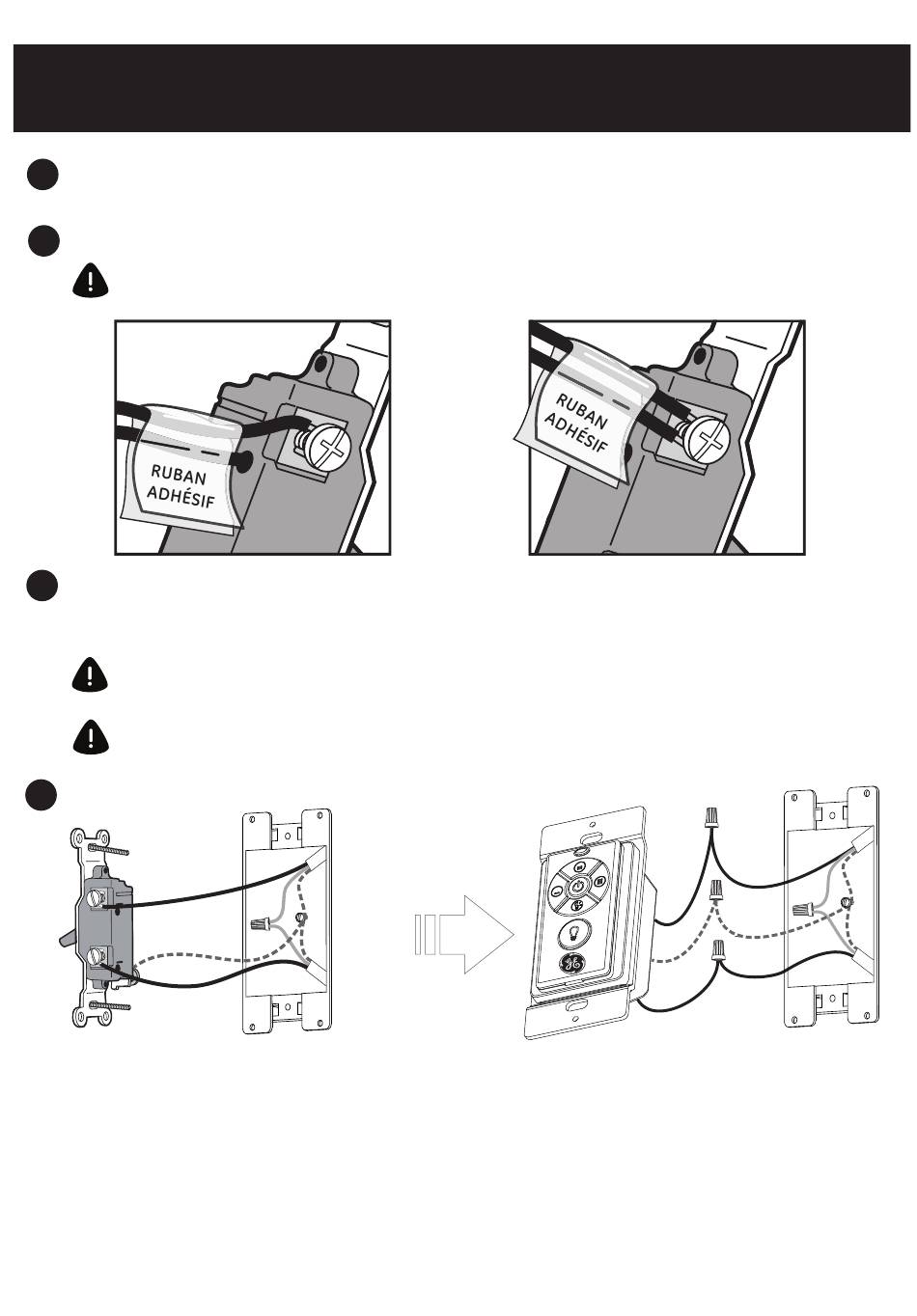 RUBAN ADHÉSIF

RUBAN ADHÉSIF