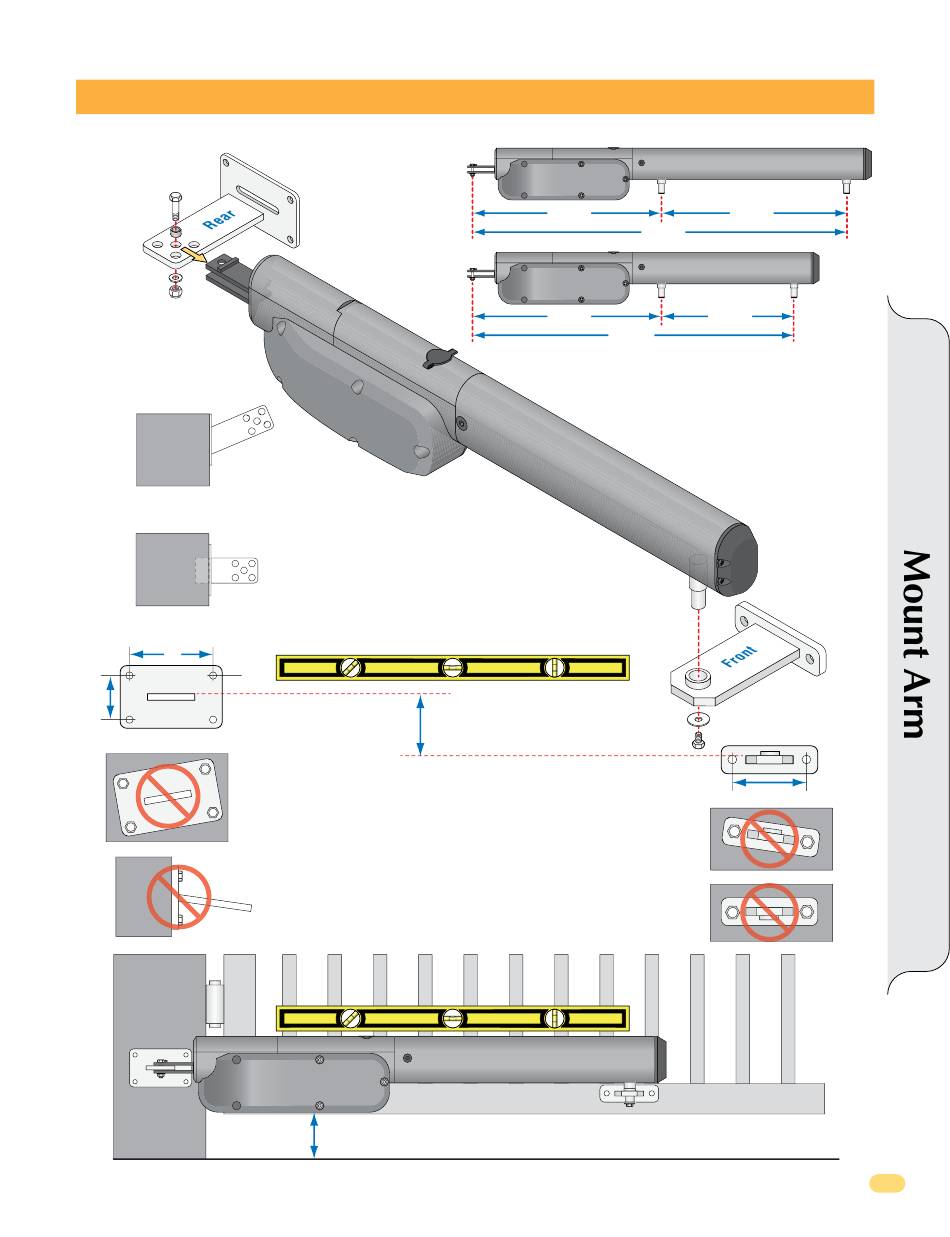 Rear

Front

Mount Arm