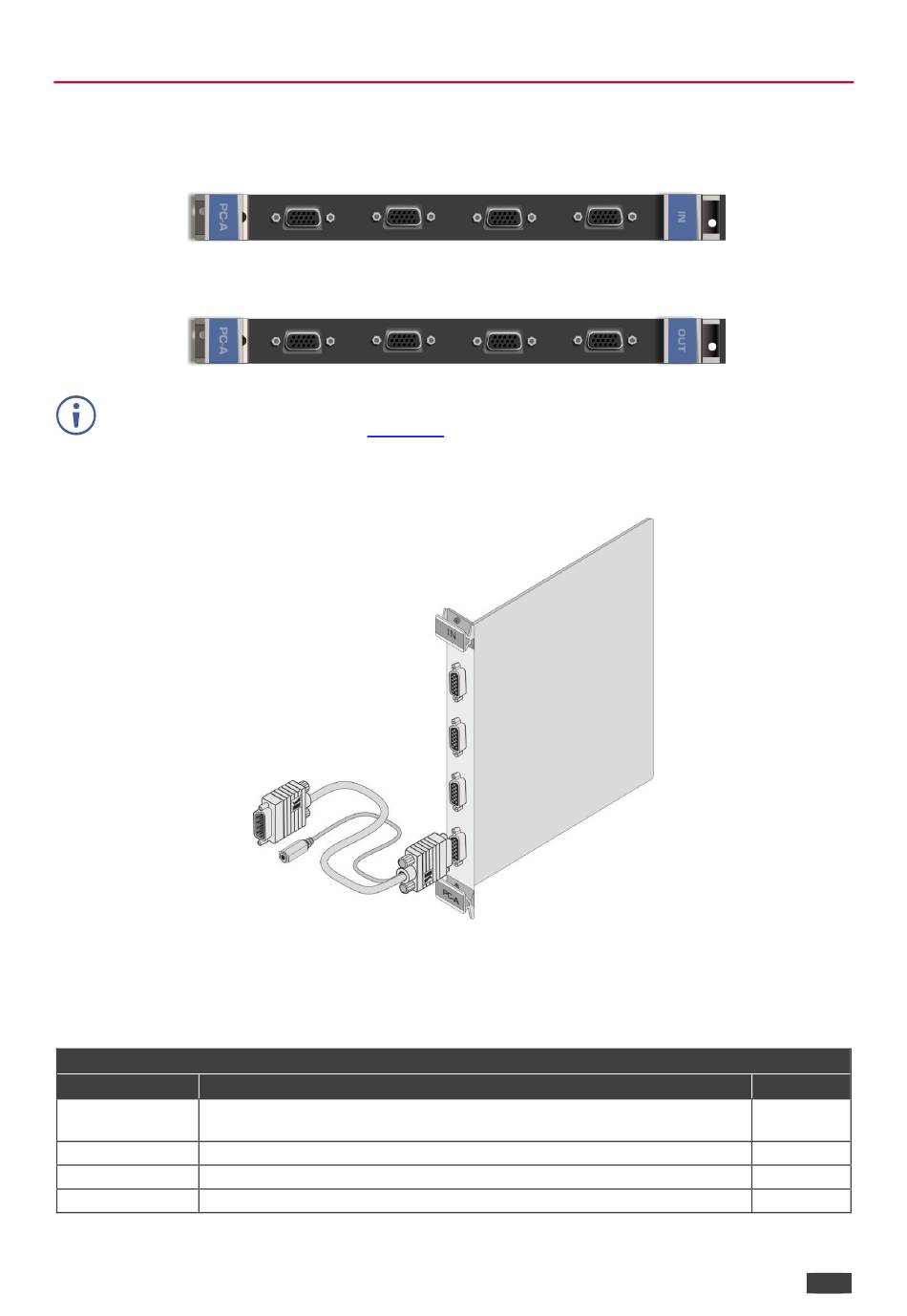 PC-A

IN

PC-A

OUT

IN

PC-A