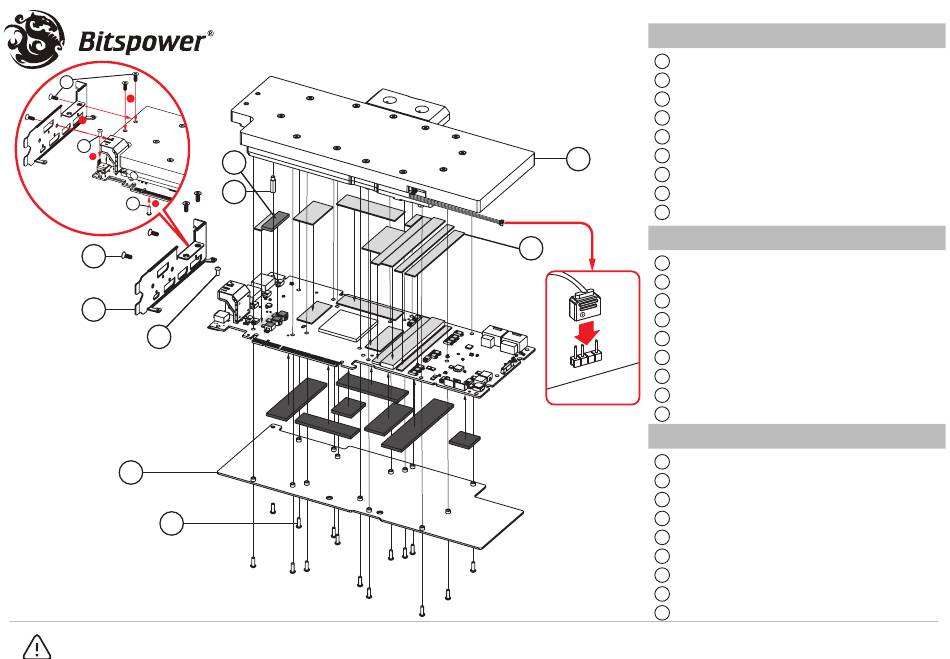 Bitspower®