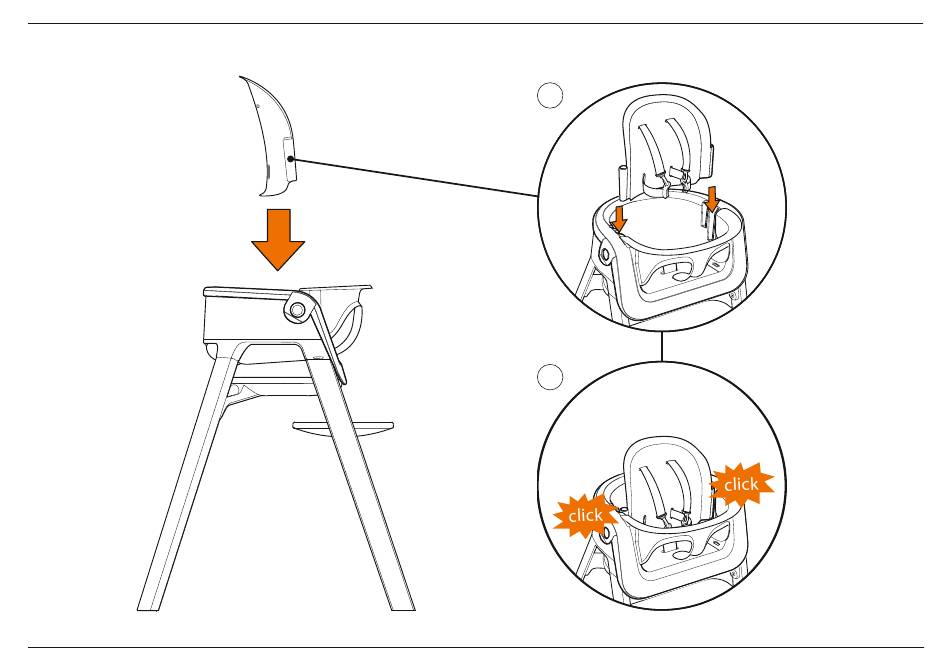 click

click