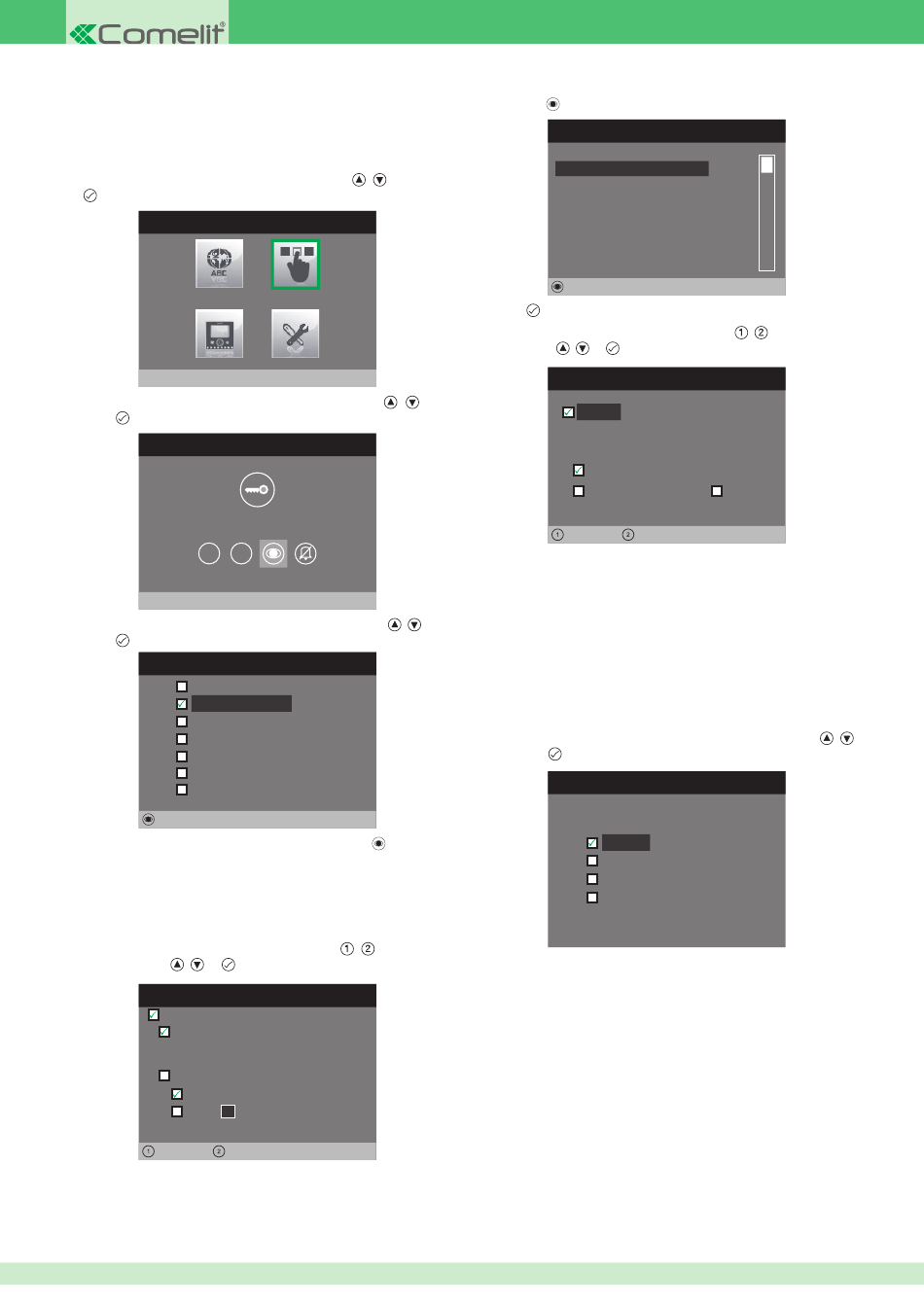 Comelit®

ABC