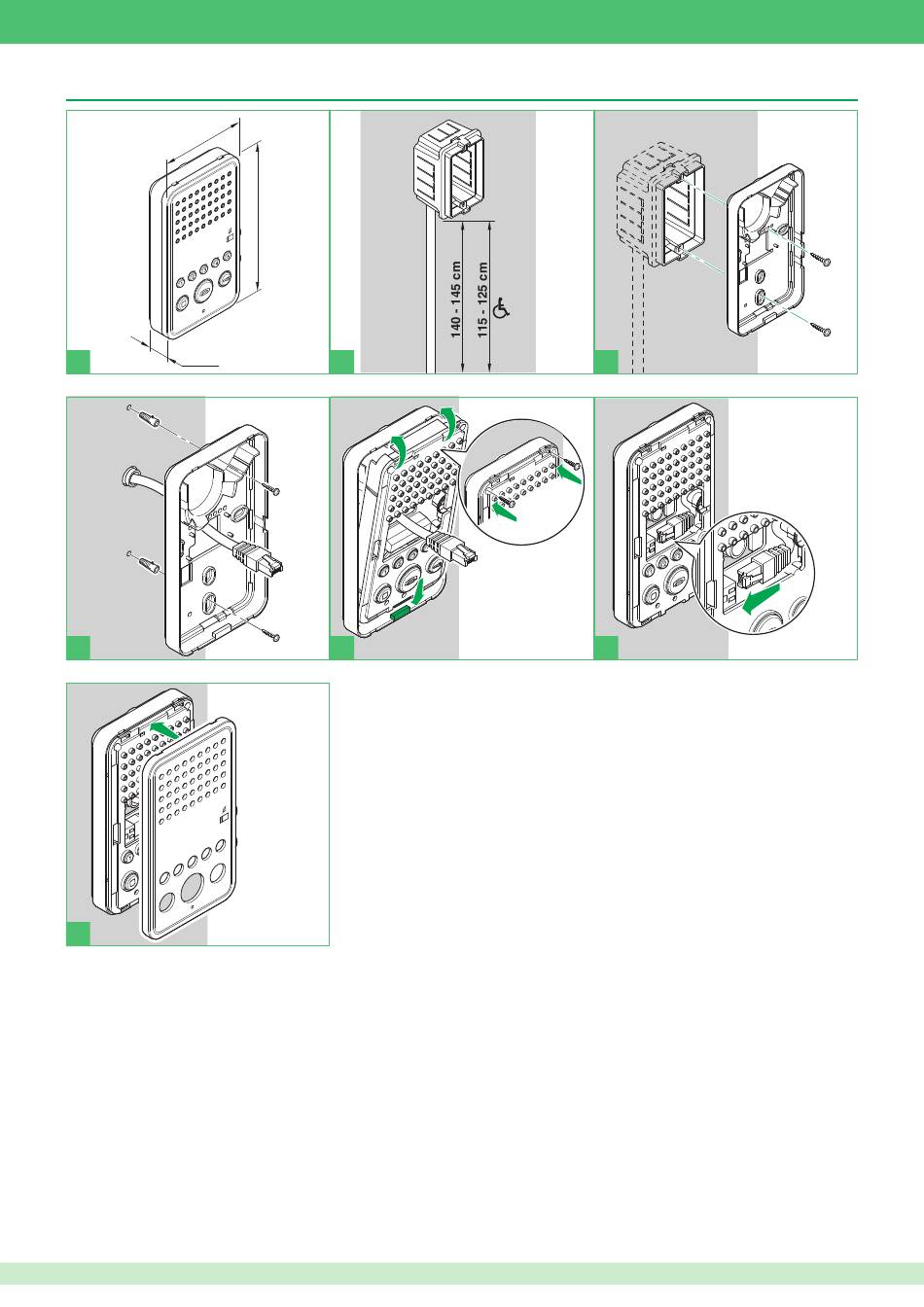 140 - 145 cm

115 - 125 cm