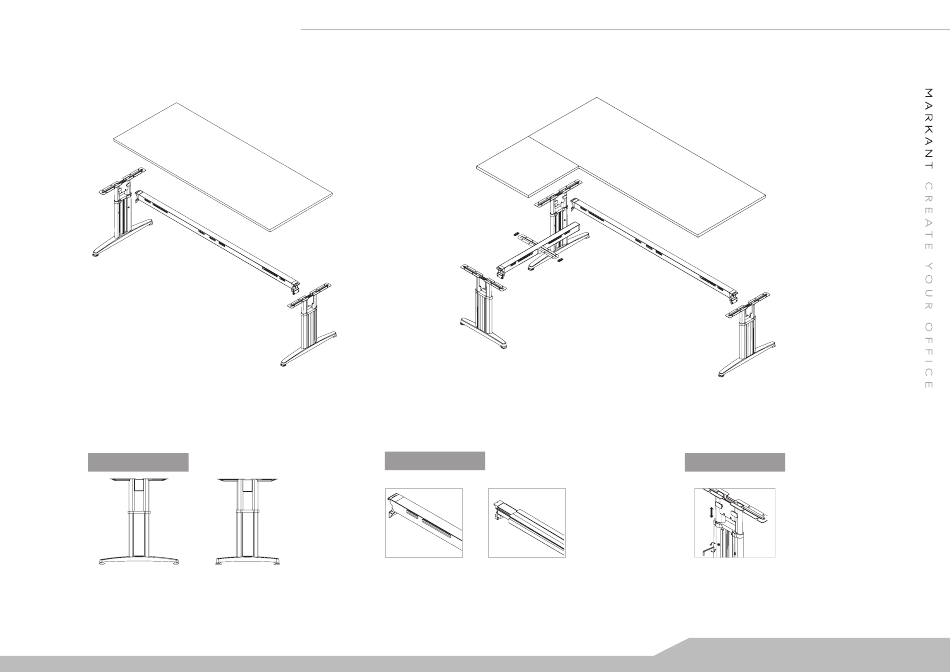 MARKANT CREATE YOUR OFFICE