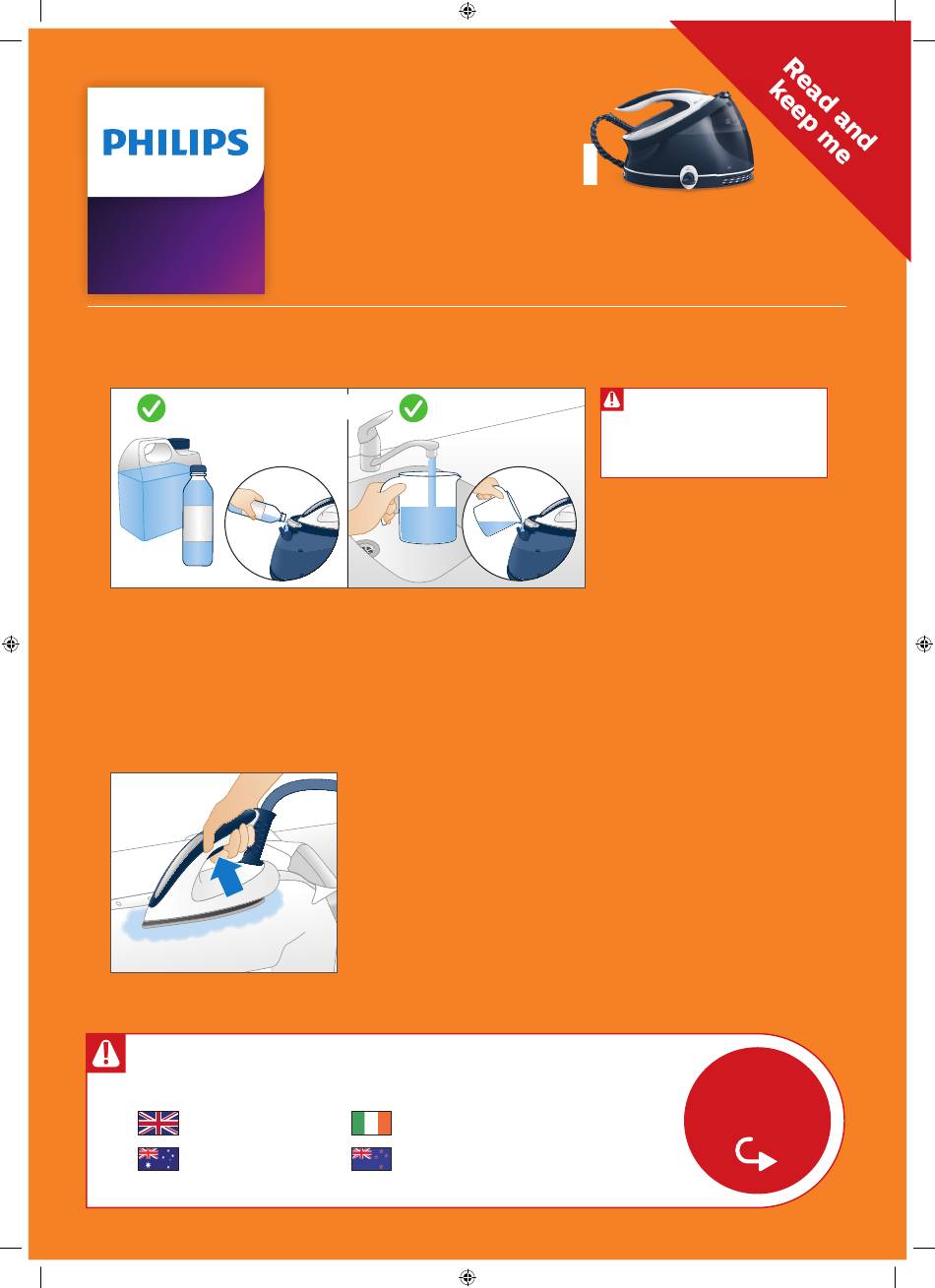 PHILIPS

Read and keep me