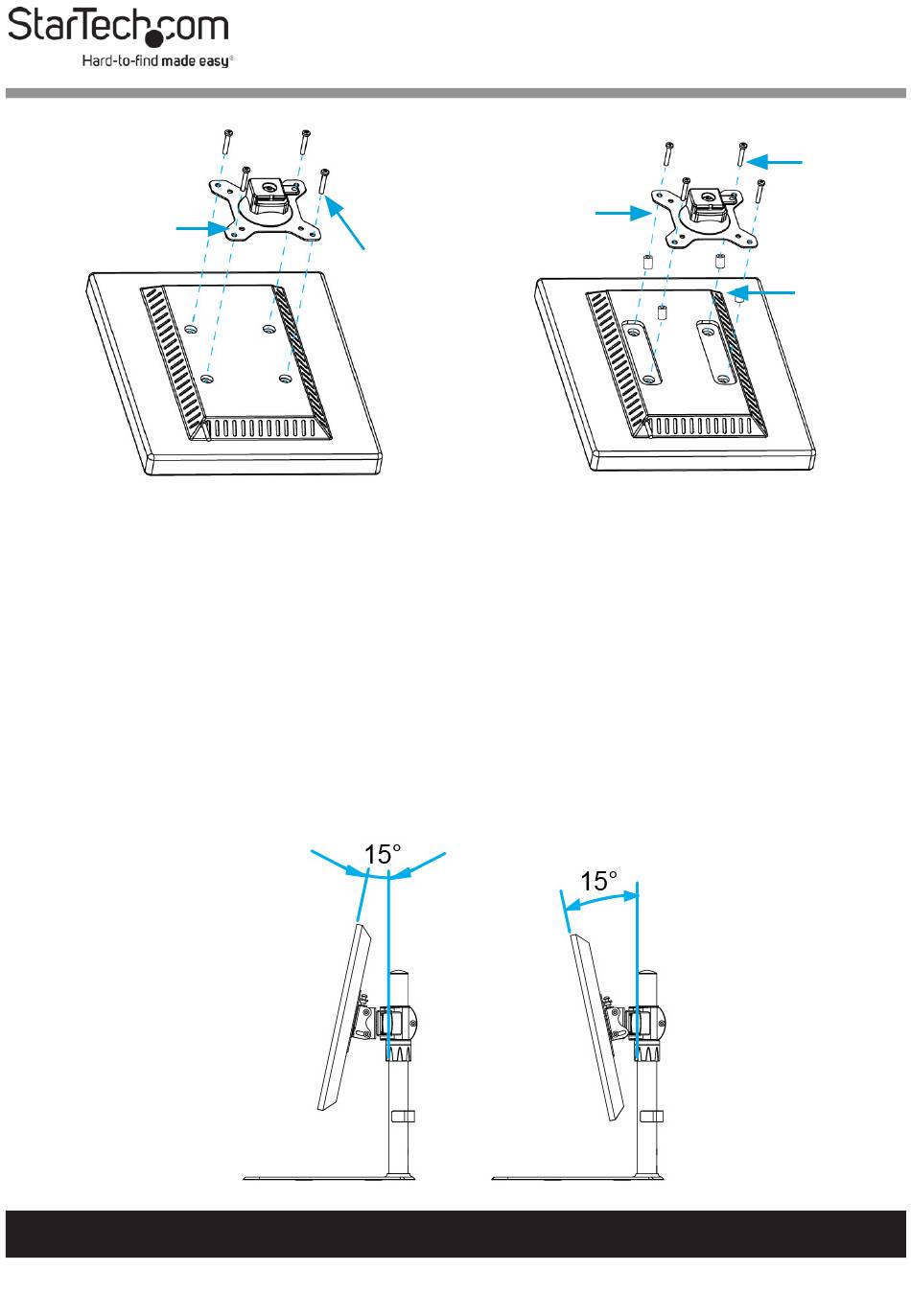 StarTech.com
Hard-to-find made easy®

15°

15°