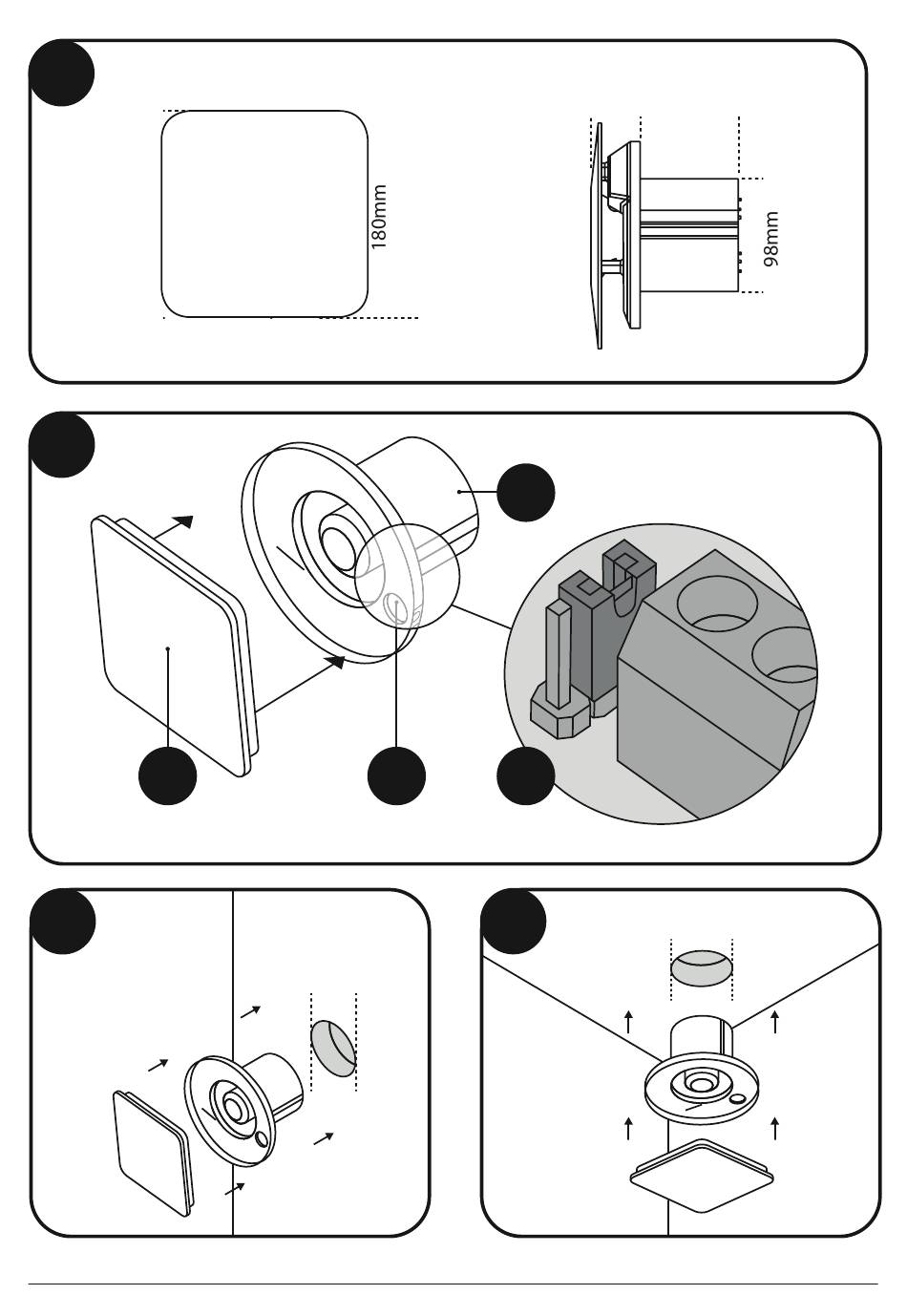 180mm

98mm