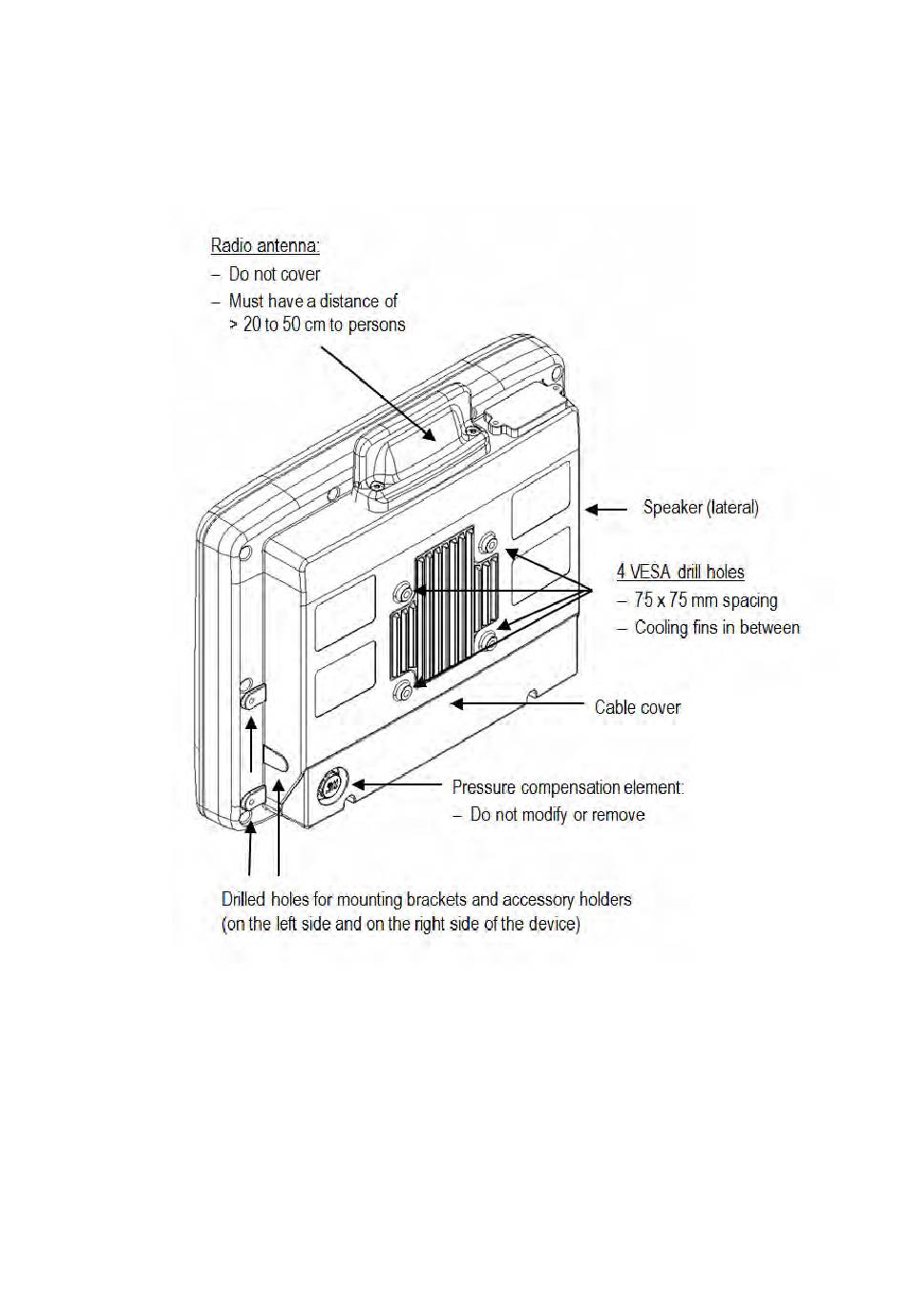 Radio antenna:
– Do not cover
– Must have a distance of > 20 to 50 cm to persons

Speaker (lateral)

4 VESA drill holes
– 75 x 75 mm spacing
– Cooling fins in between

Cable cover

Pressure compensation element:
– Do not modify or remove

Drilled holes for mounting brackets and accessory holders (on the left side and on the right side of the device)