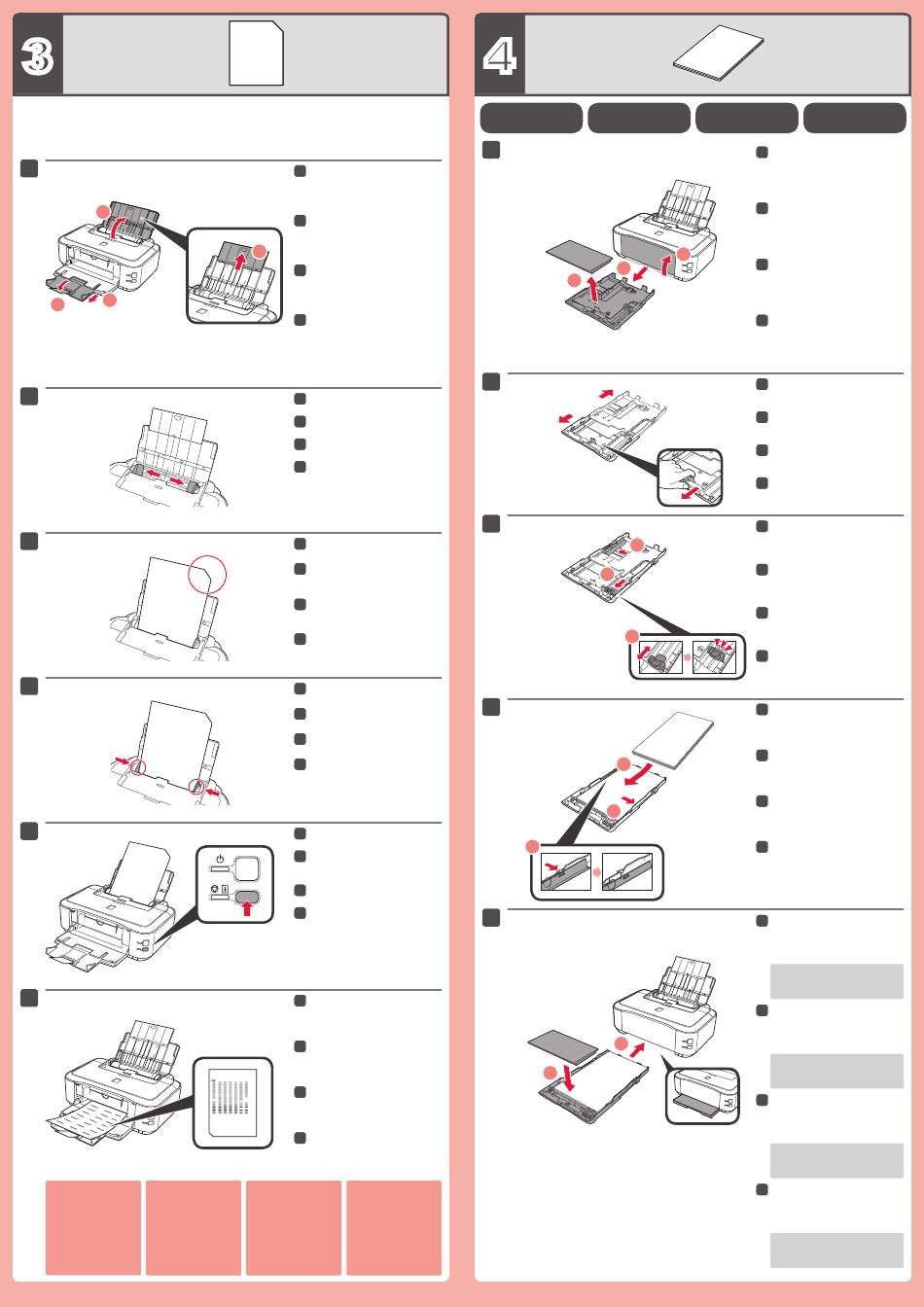 3

4