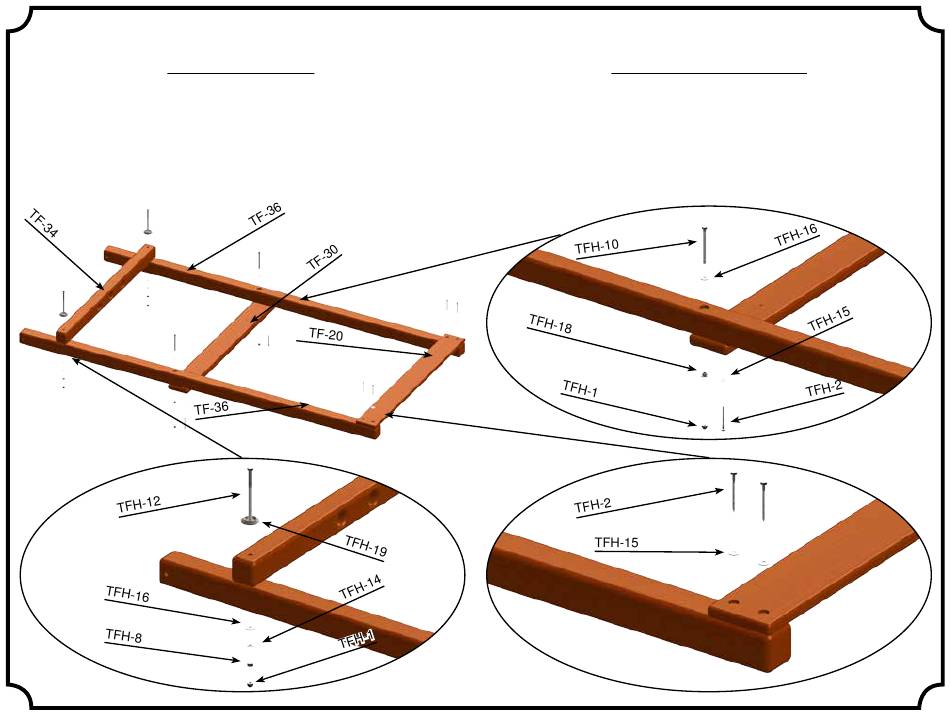 TF-34
TF-36
TF-30
TF-20
TF-36

TFH-10
TFH-16
TFH-18
TFH-15
TFH-1
TFH-2

TFH-12
TFH-19
TFH-16
TFH-14
TFH-8
TFH-1

TFH-2
TFH-15