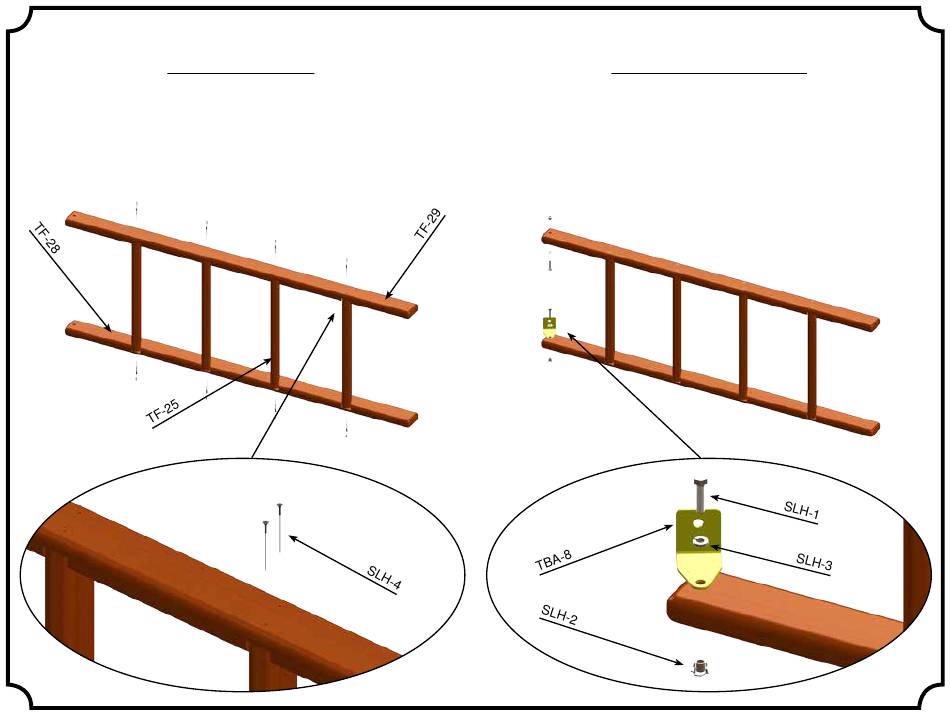 TF-28

TF-29

TF-25

SLH-4

SLH-1

TBA-8

SLH-3

SLH-2